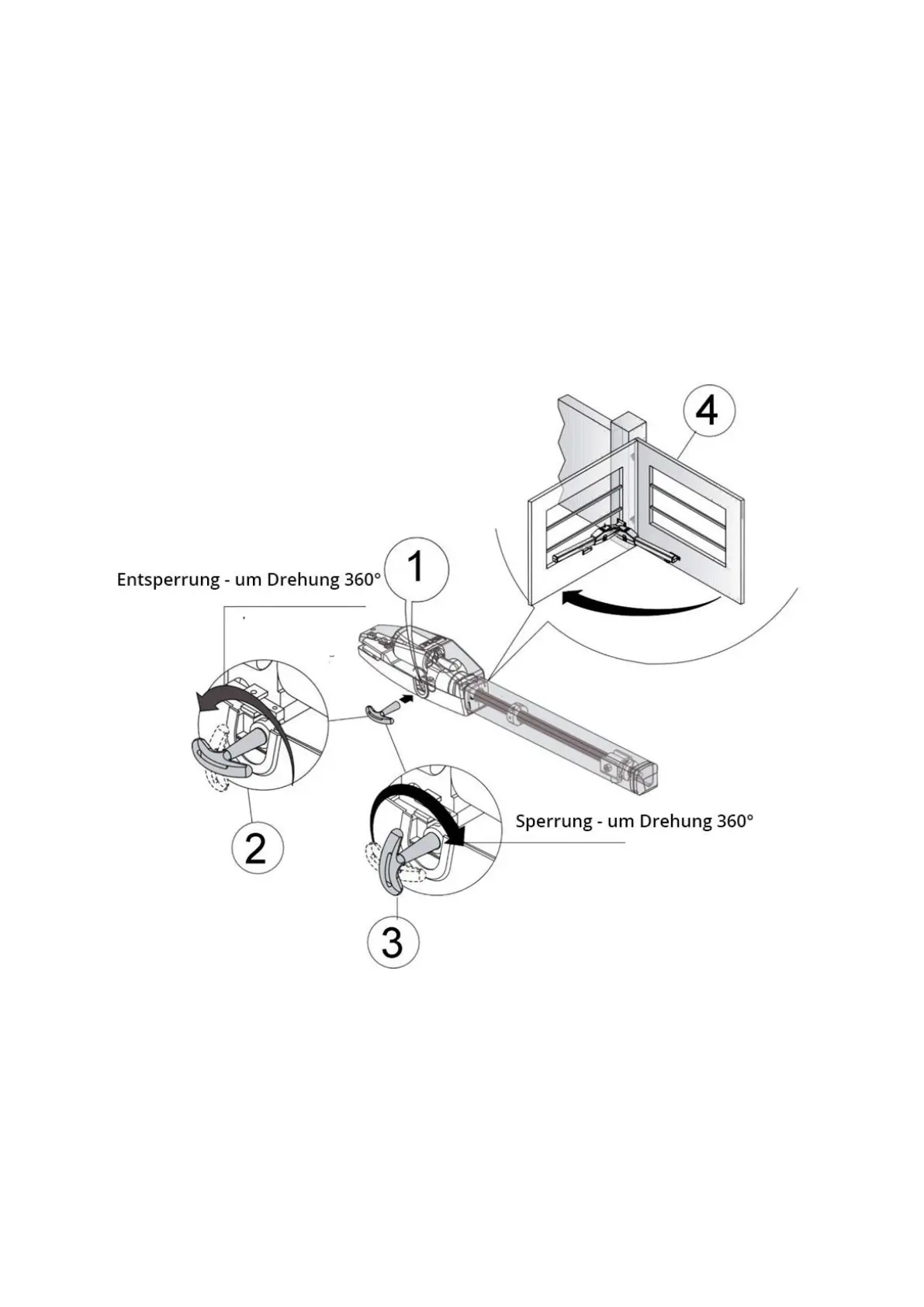 4

Entsperrung - um Drehung 360°

1

2

Sperrung - um Drehung 360°

3