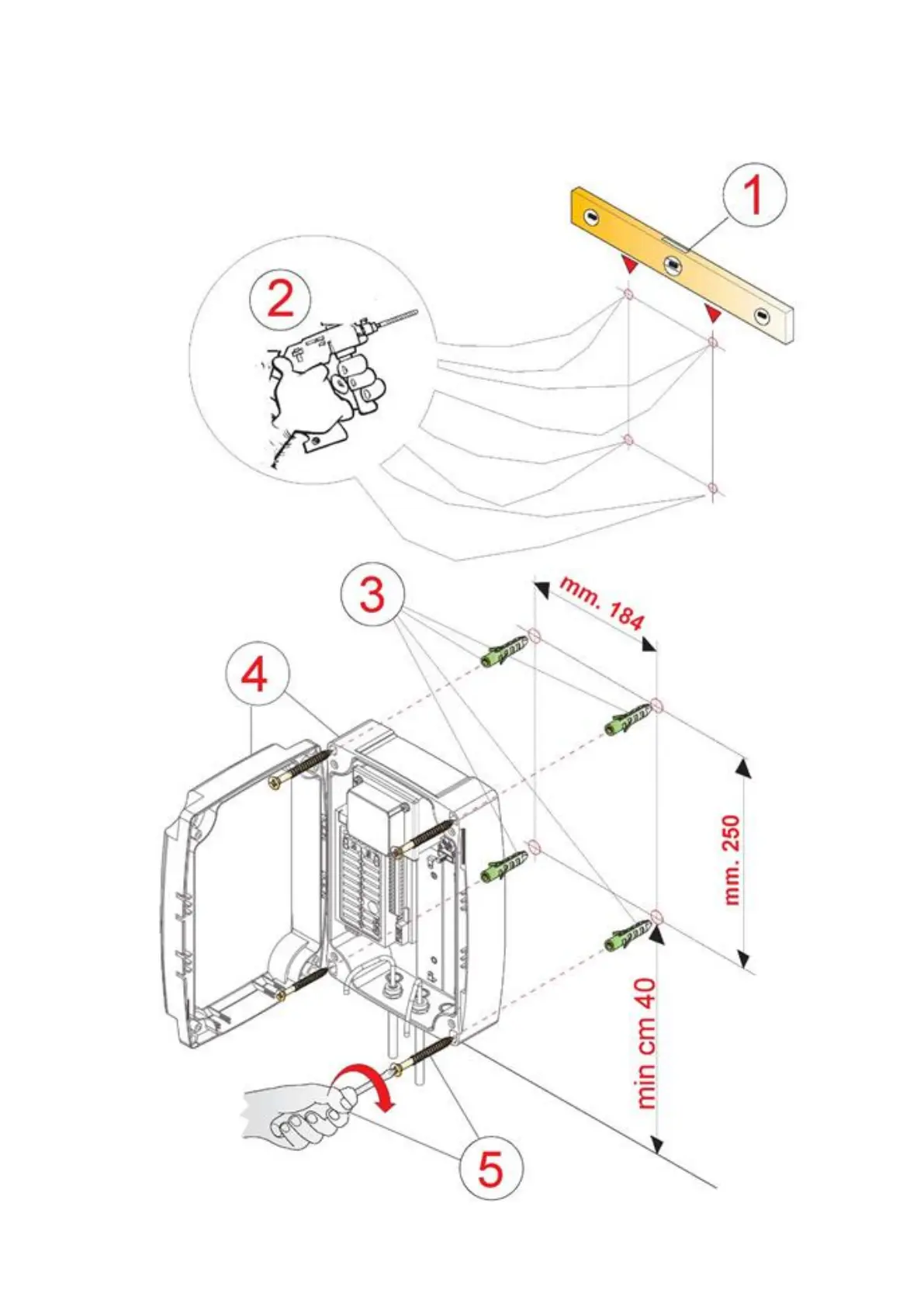 1

2

3

mm. 184

4

mm. 250

min cm 40

5