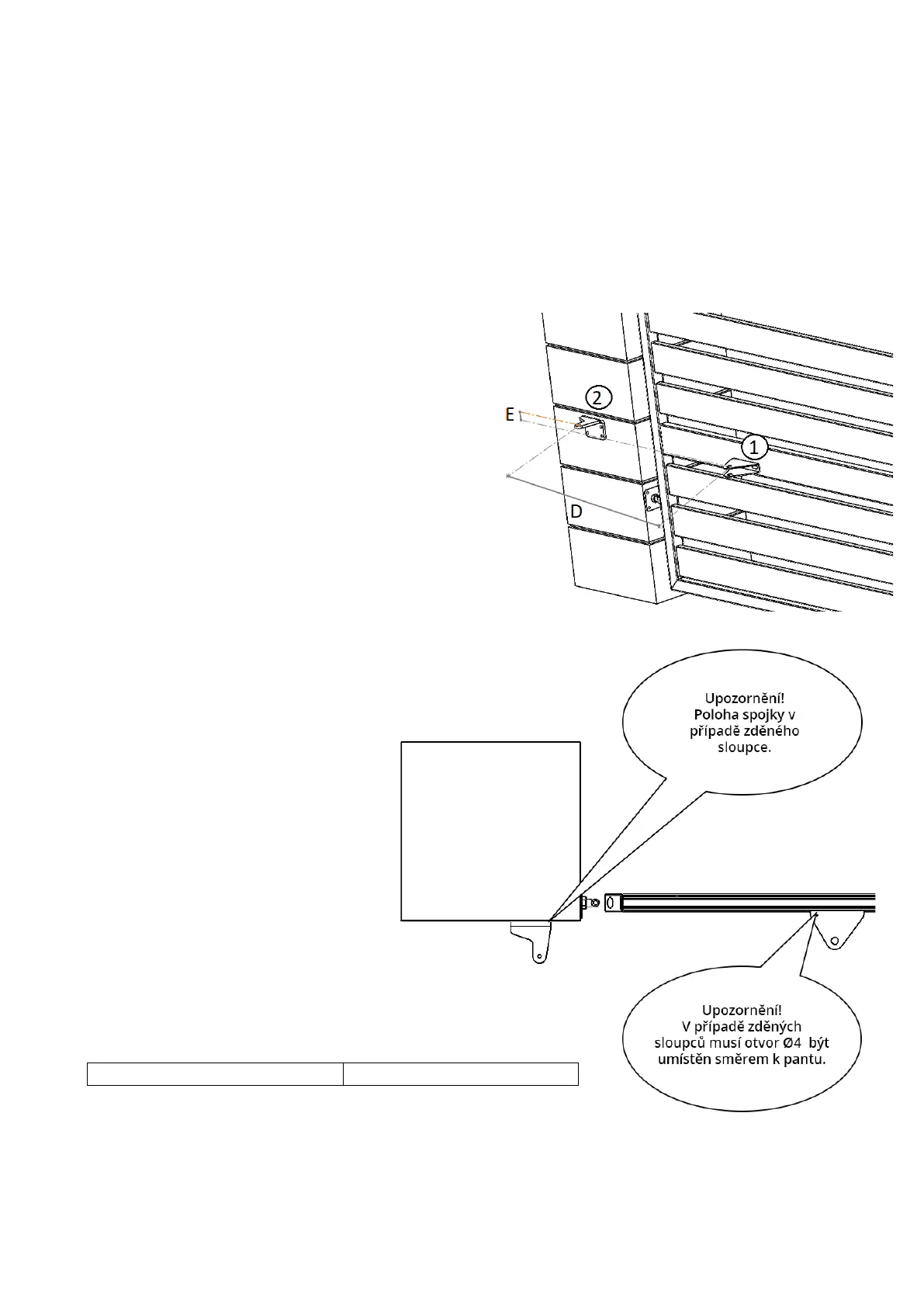 2

E

1

D

Upozornění!
Poloha spojky v případě zděného sloupce.

Upozornění!
V případě zděných sloupců musí otvor Ø4 být umístěn směrem k pantu.