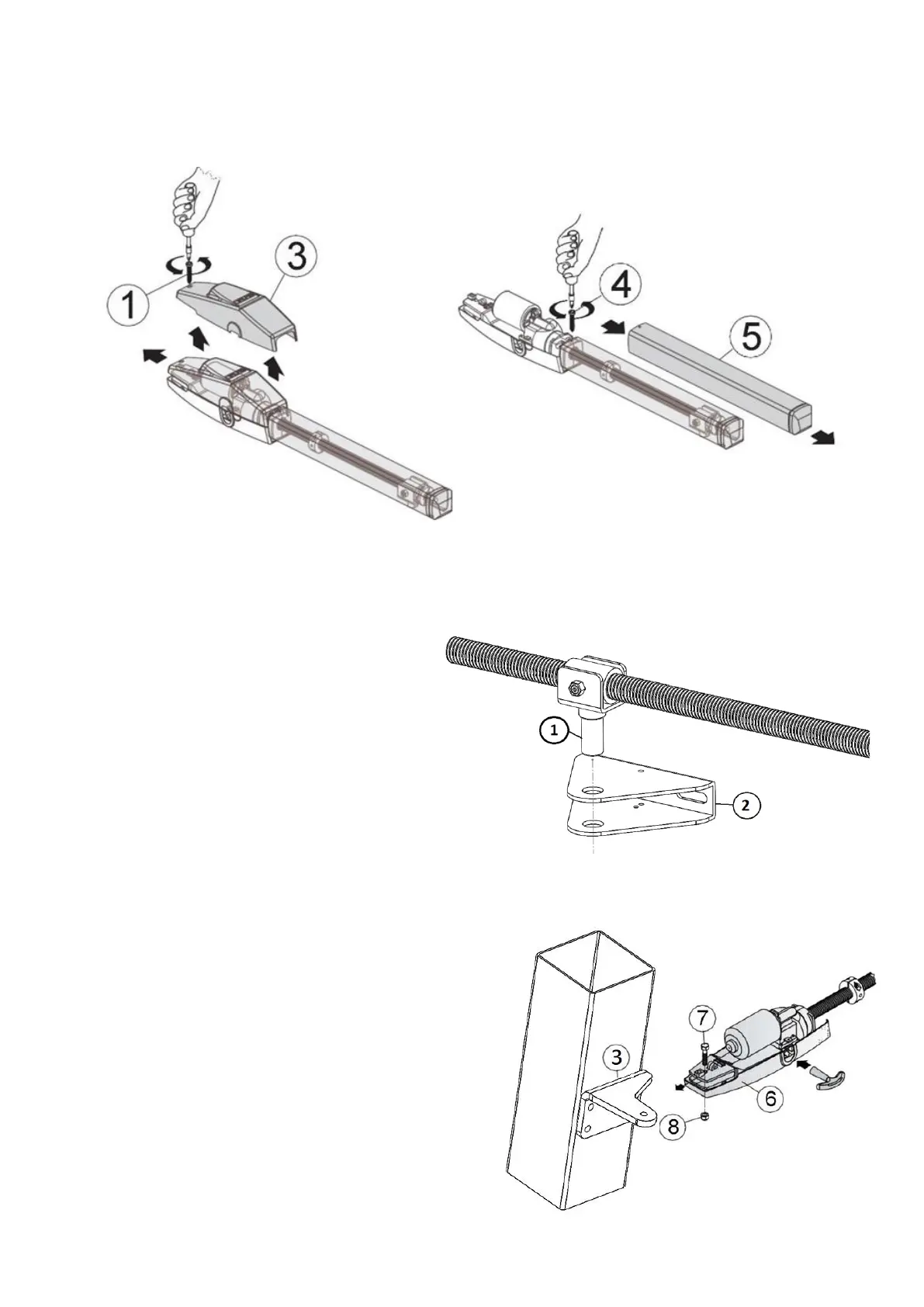 1
3
4
5
1
2
3
7
6
8