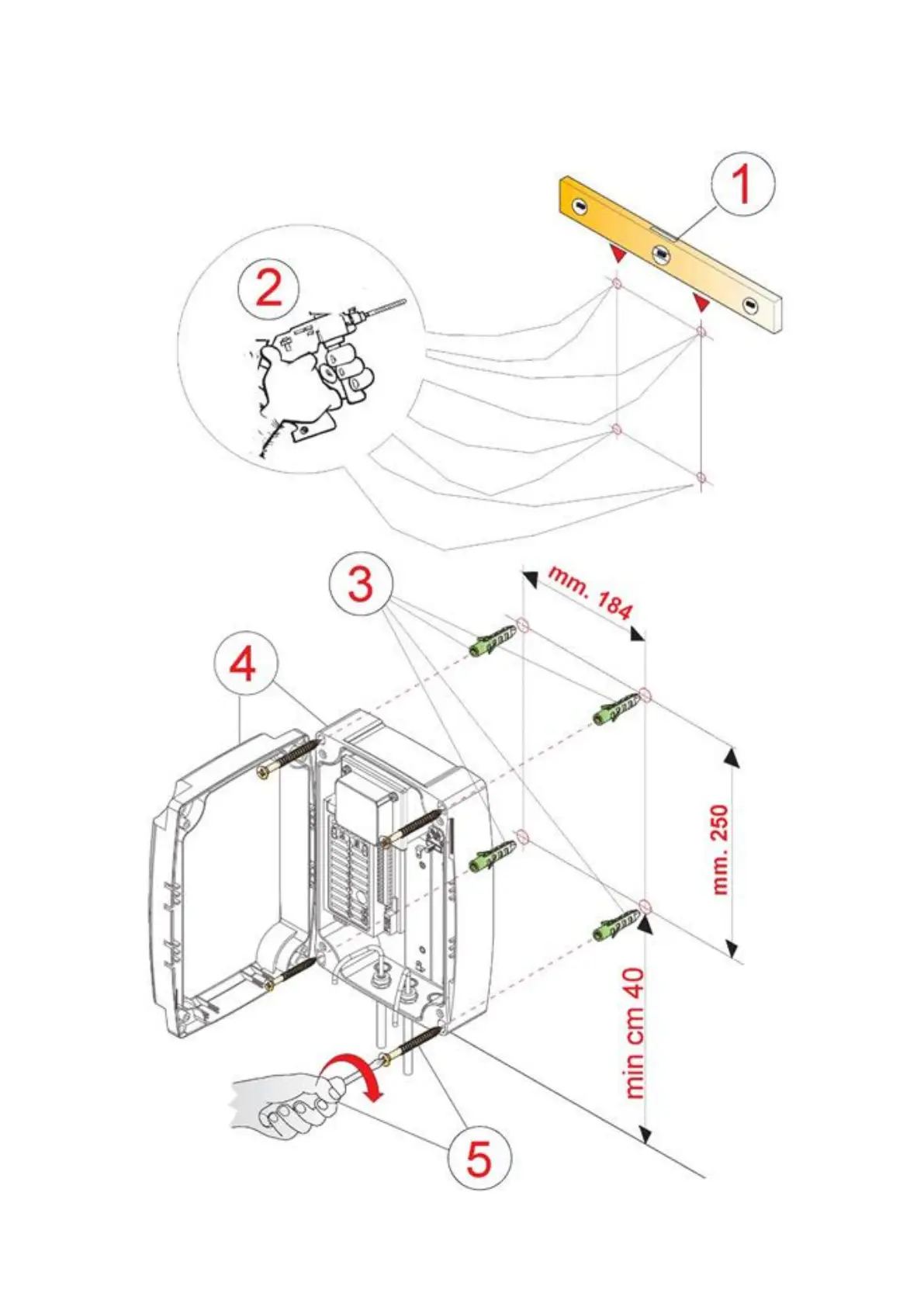 1

2

3

mm. 184

4

mm. 250

min cm 40

5