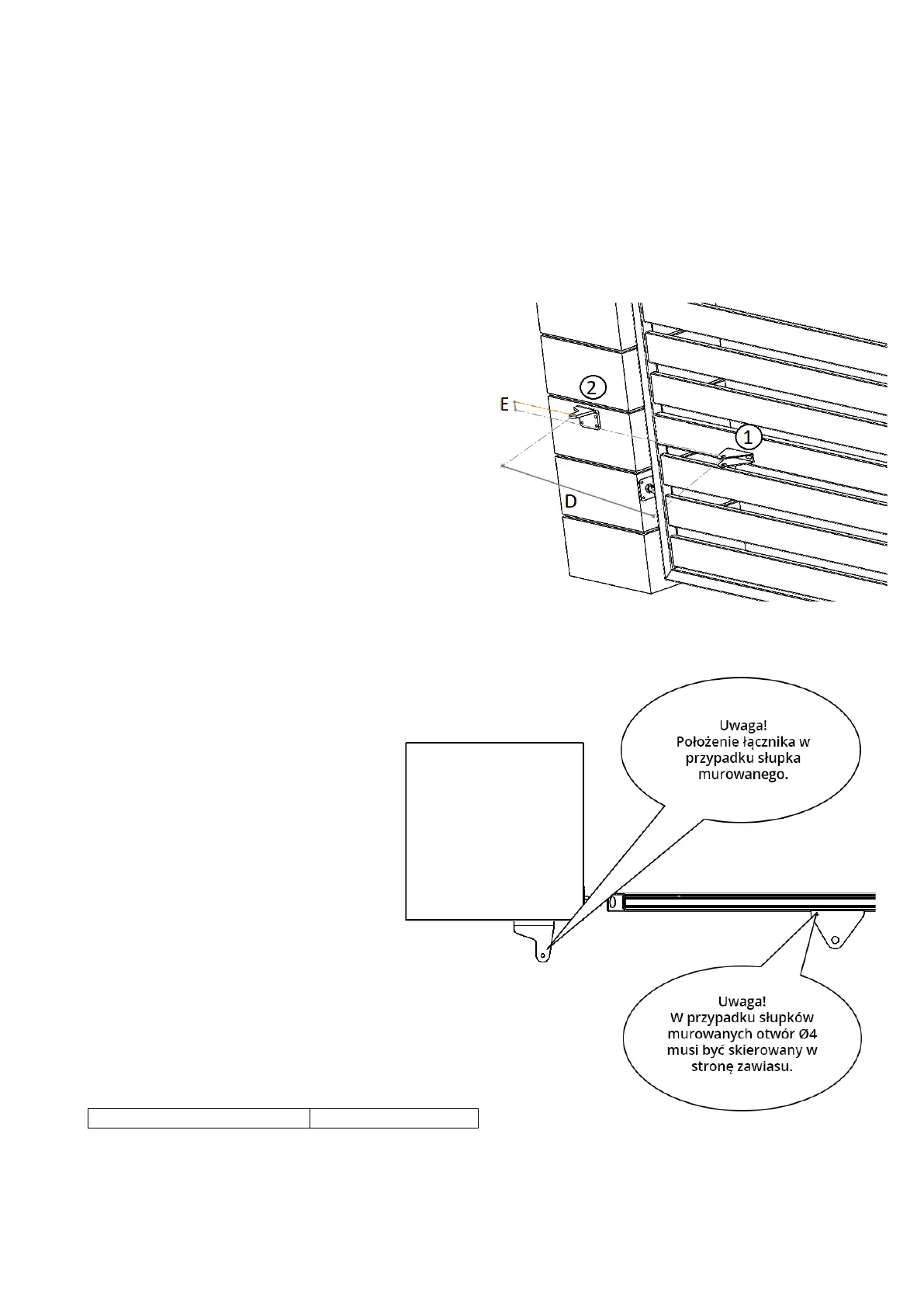 2

E

1

D

Uwaga!
Położenie łącznika w przypadku słupka murowanego.

Uwaga!
W przypadku słupków murowanych otwór Ø4 musi być skierowany w stronę zawiasu.