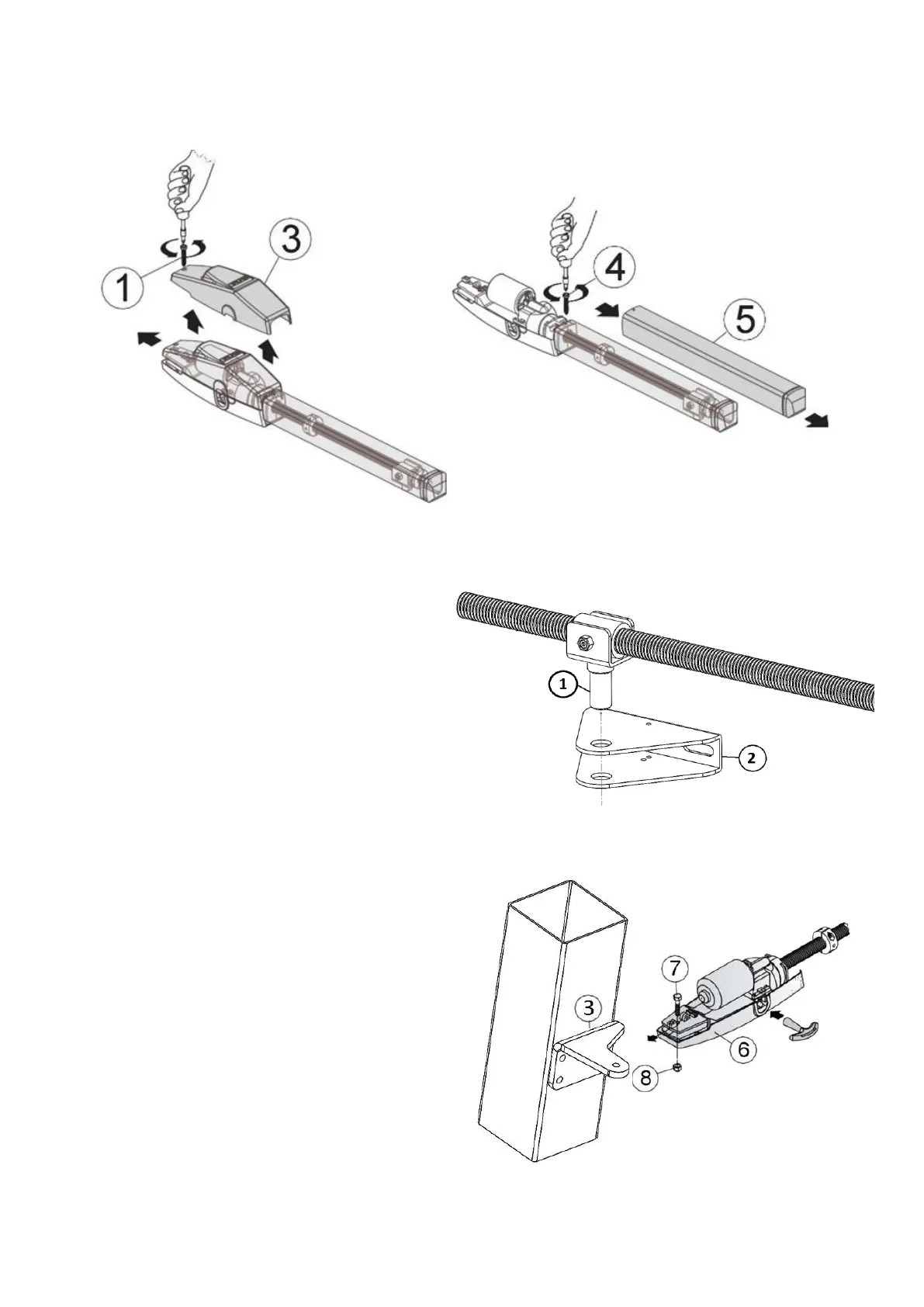 1
3
4
5
1
2
7
3
6
8