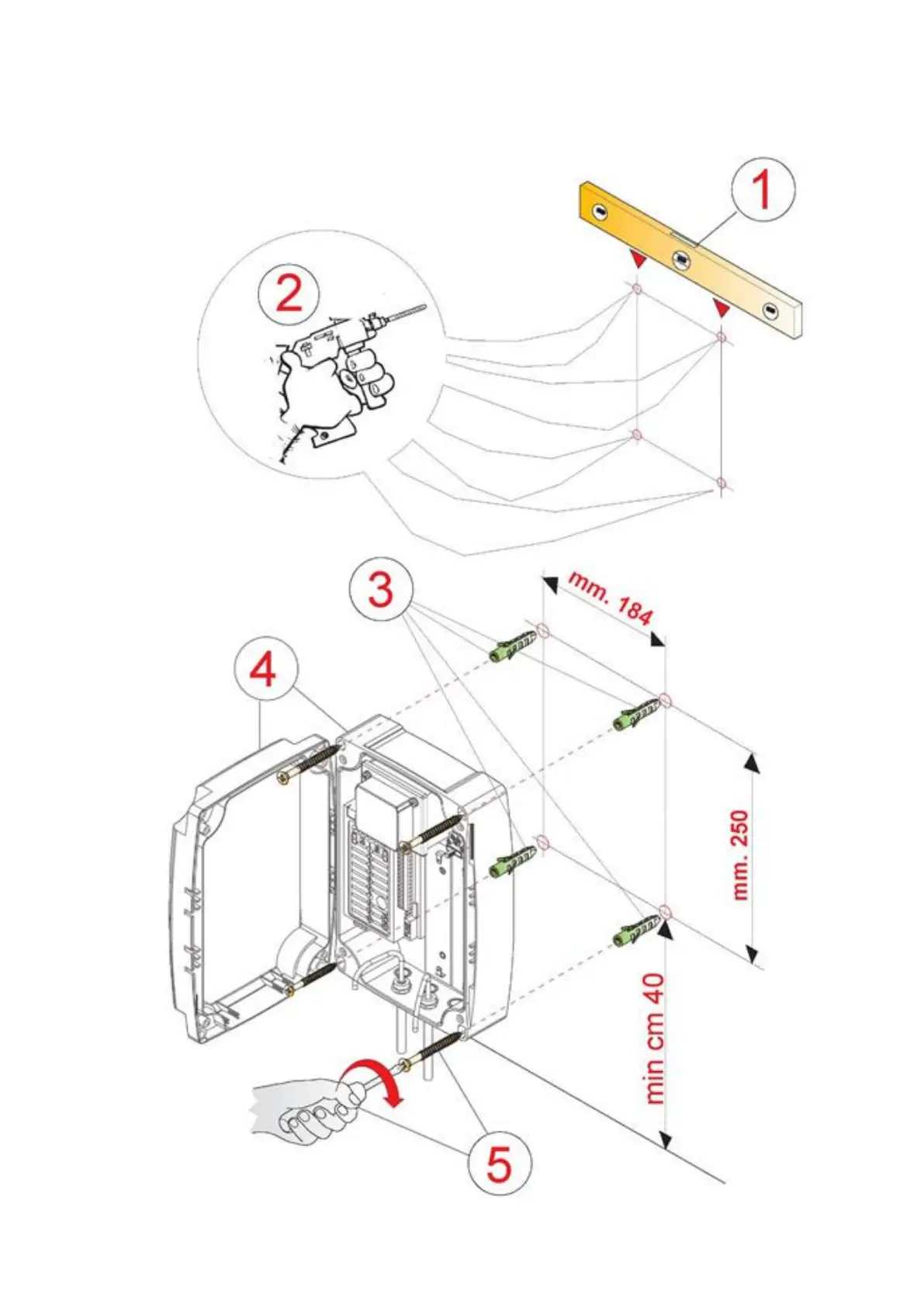 1

2

3

mm. 184

4

mm. 250

min cm 40

5