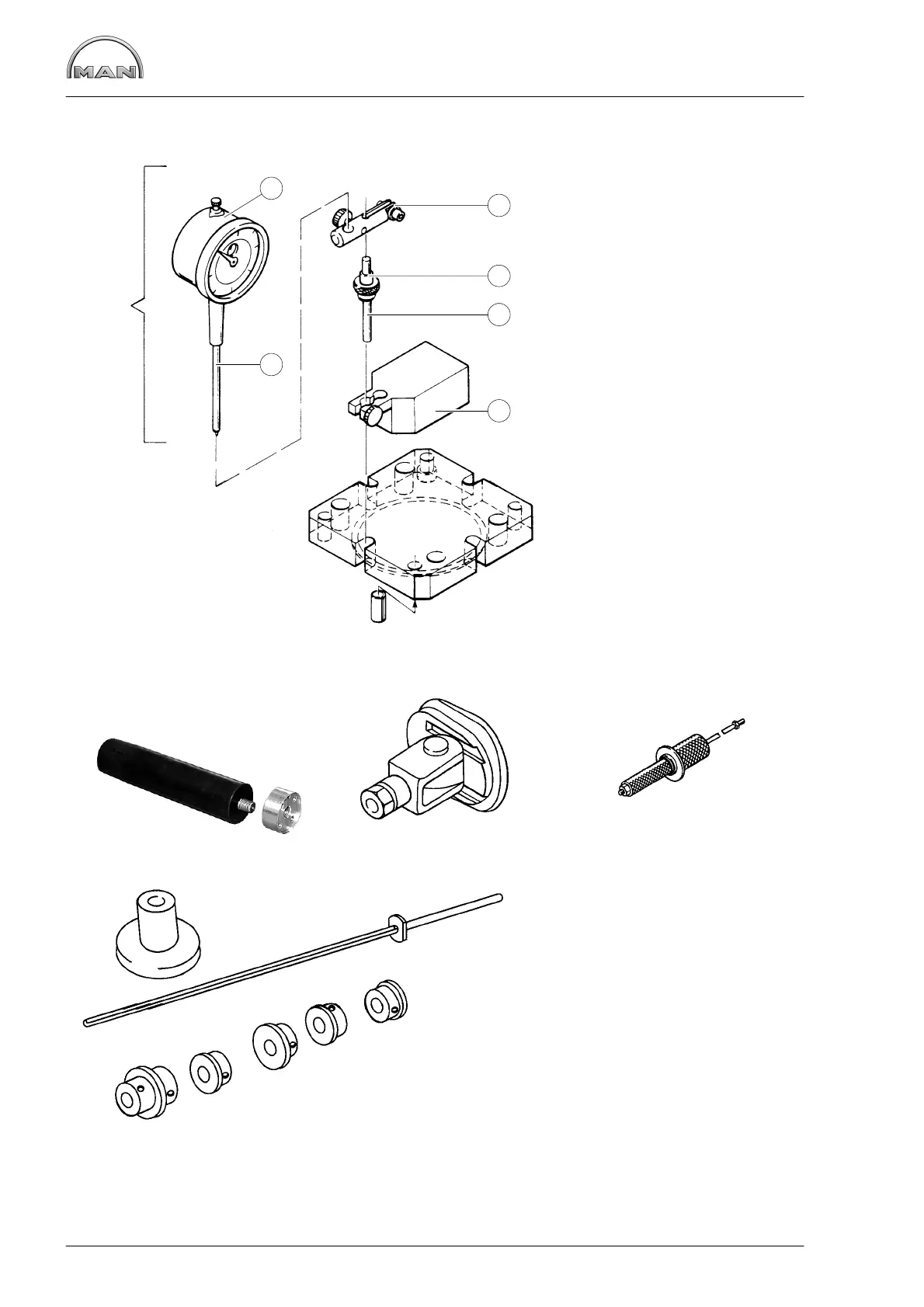 MAN