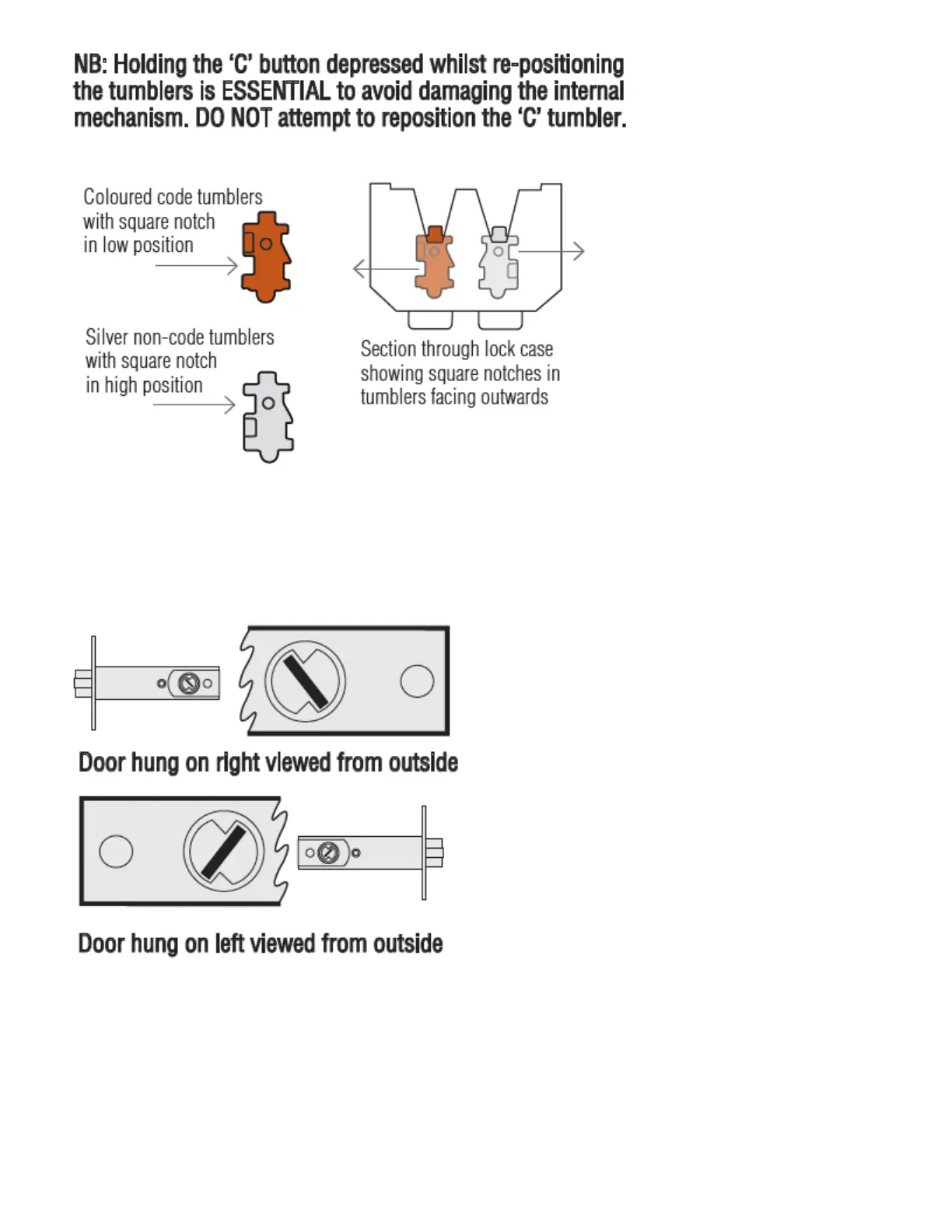 NB: Holding the 'C' button depressed whilst re-positioning the tumblers is ESSENTIAL to avoid damaging the internal mechanism. DO NOT attempt to reposition the 'C' tumbler.

Coloured code tumblers with square notch in low position

Silver non-code tumblers with square notch in high position

Section through lock case showing square notches in tumblers facing outwards

Door hung on right viewed from outside

Door hung on left viewed from outside