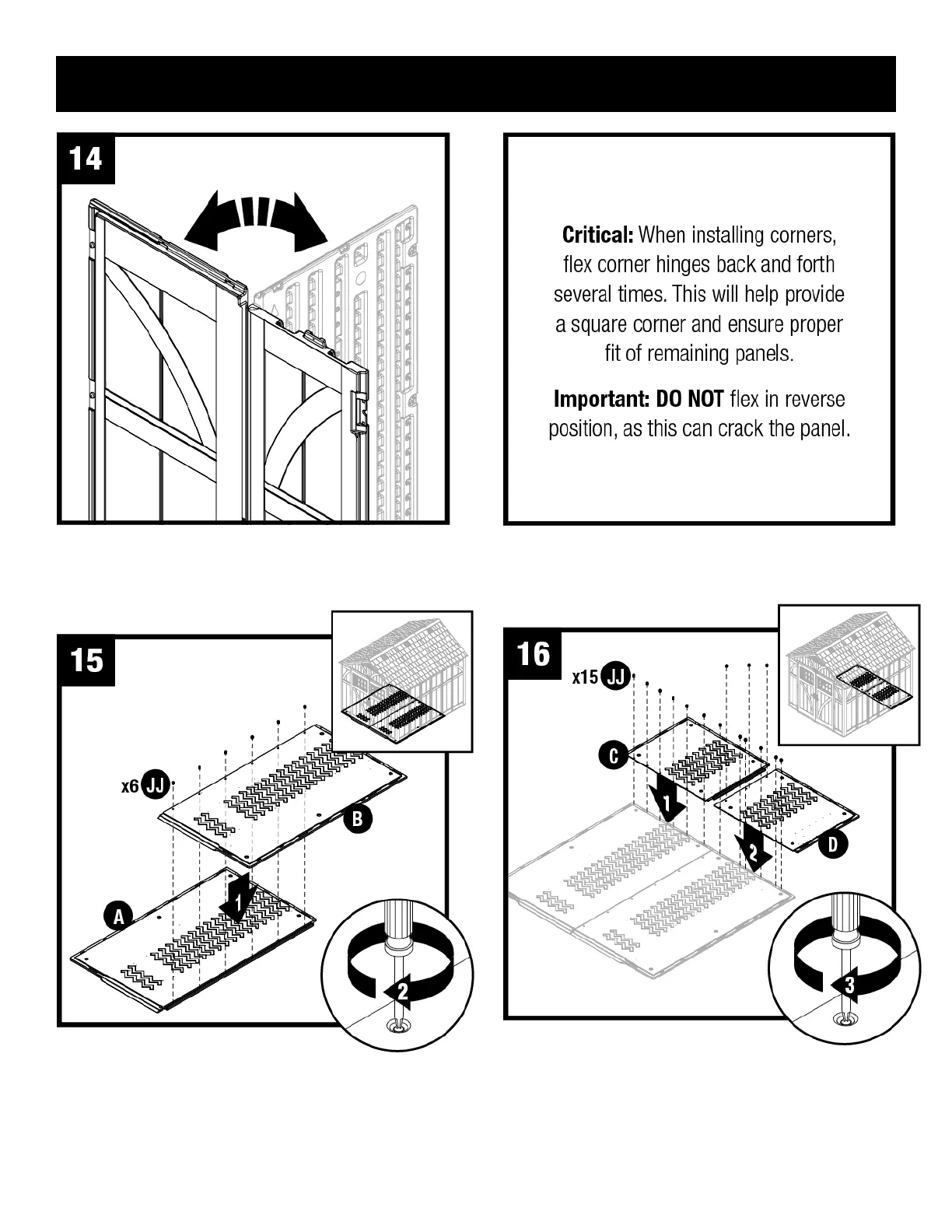 14

Critical: When installing corners, flex corner hinges back and forth several times. This will help provide a square corner and ensure proper fit of remaining panels.

Important: DO NOT flex in reverse position, as this can crack the panel.

15

x6 JJ

B

A

1

2

16

x15 JJ

C

D

1

2

3