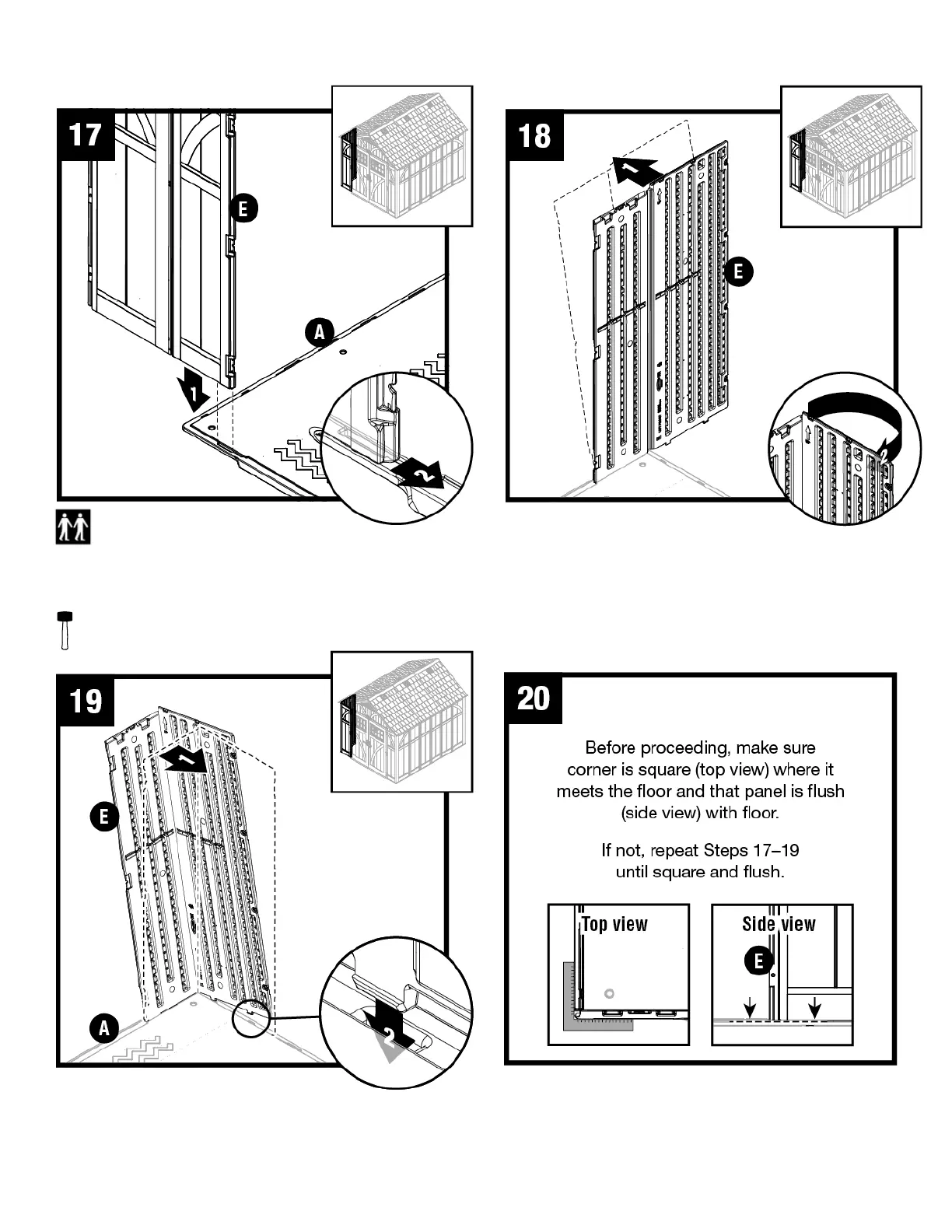 17

E

A

1

2

18

1

E

2

19

1

E

A

2

20

Before proceeding, make sure corner is square (top view) where it meets the floor and that panel is flush (side view) with floor.

If not, repeat Steps 17–19 until square and flush.

Top view

Side view

E