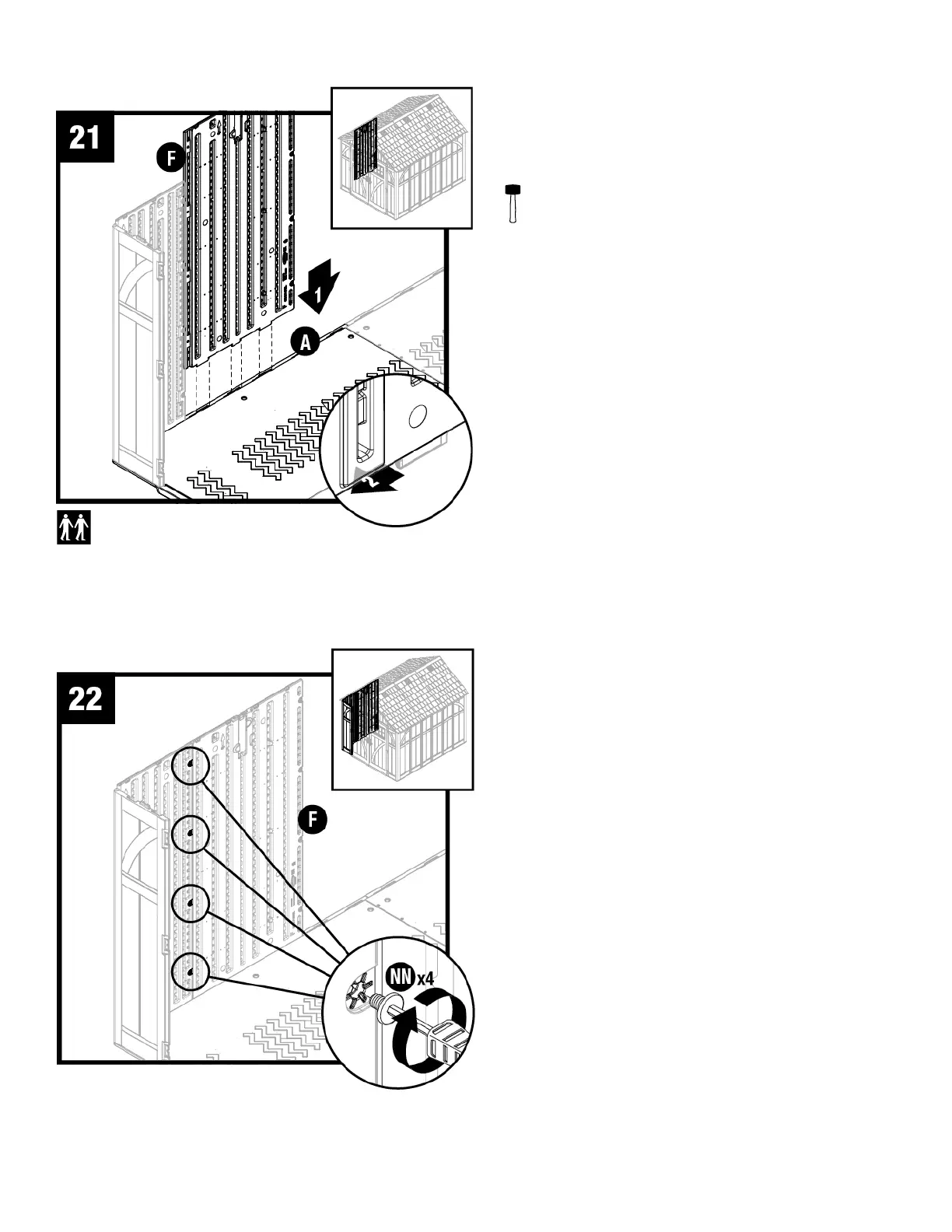 21

F

1

A

2

22

F

NN x4