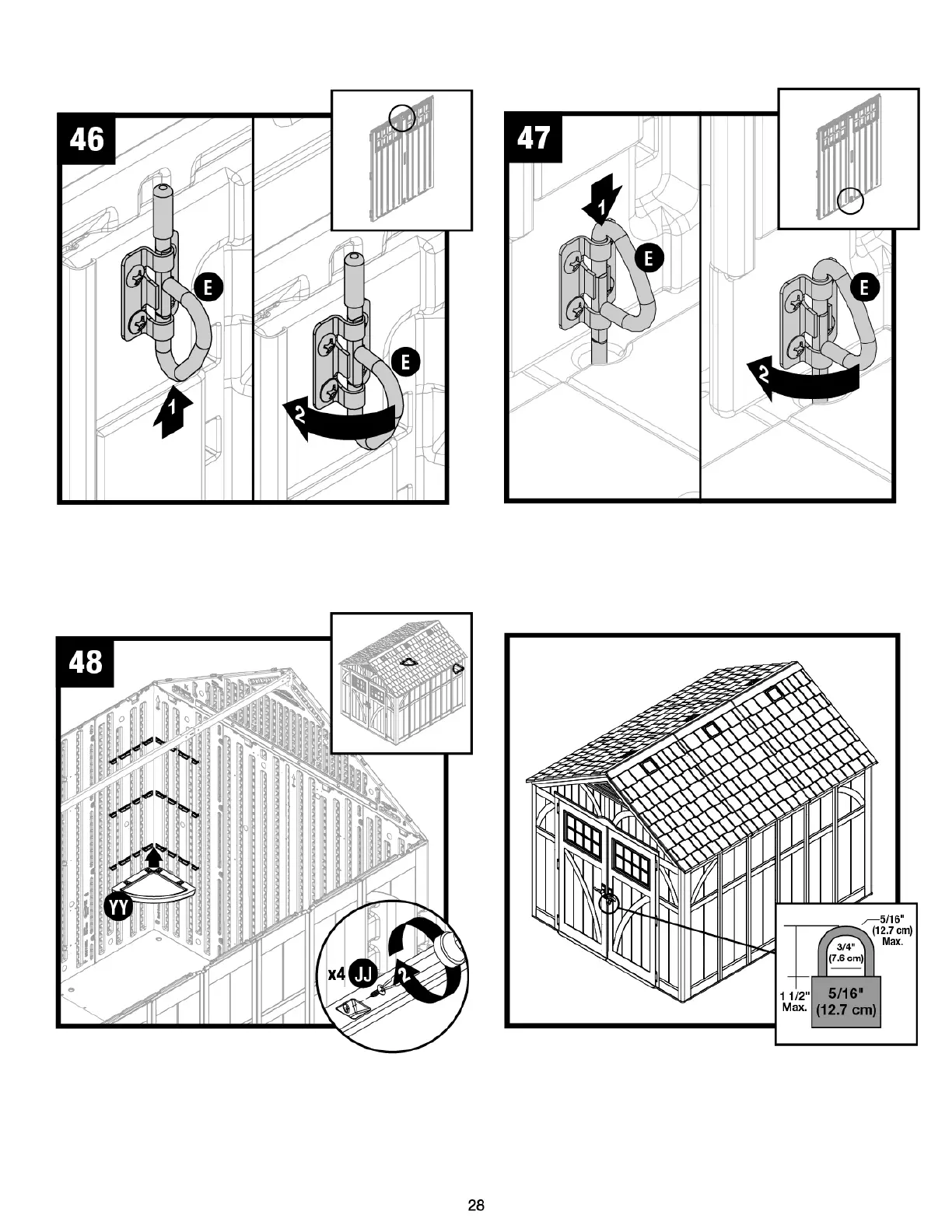 46

E

1

E

2

47

1

E

E

2

48

YY

x4 JJ

2

5/16" (12.7 cm) Max.

3/4" (7.6 cm)

1 1/2" Max.

5/16" (12.7 cm)

28