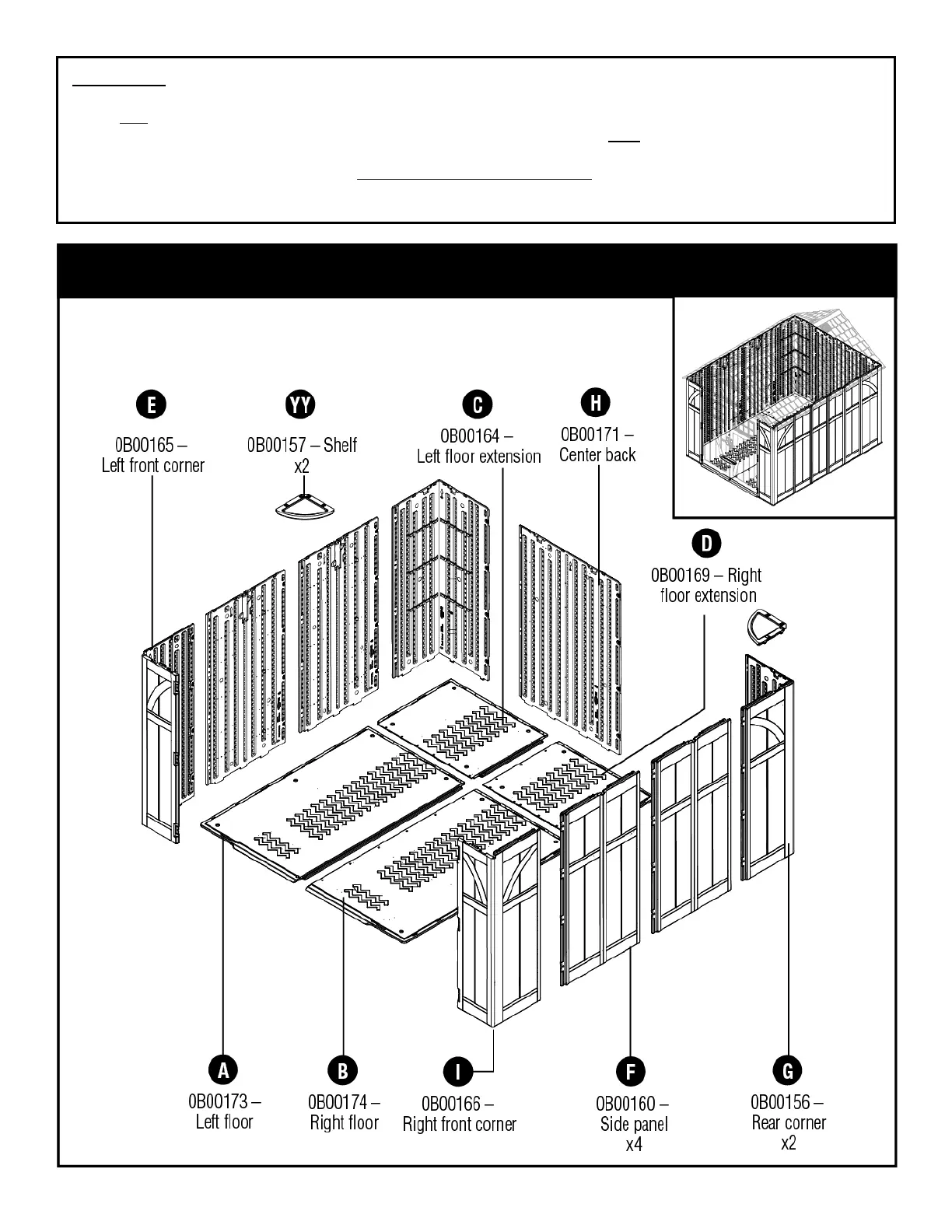 E
0B00165 –
Left front corner

YY
0B00157 – Shelf
x2

C
0B00164 –
Left floor extension

H
0B00171 –
Center back

D
0B00169 – Right
floor extension

A
0B00173 –
Left floor

B
0B00174 –
Right floor

I
0B00166 –
Right front corner

F
0B00160 –
Side panel
x4

G
0B00156 –
Rear corner
x2