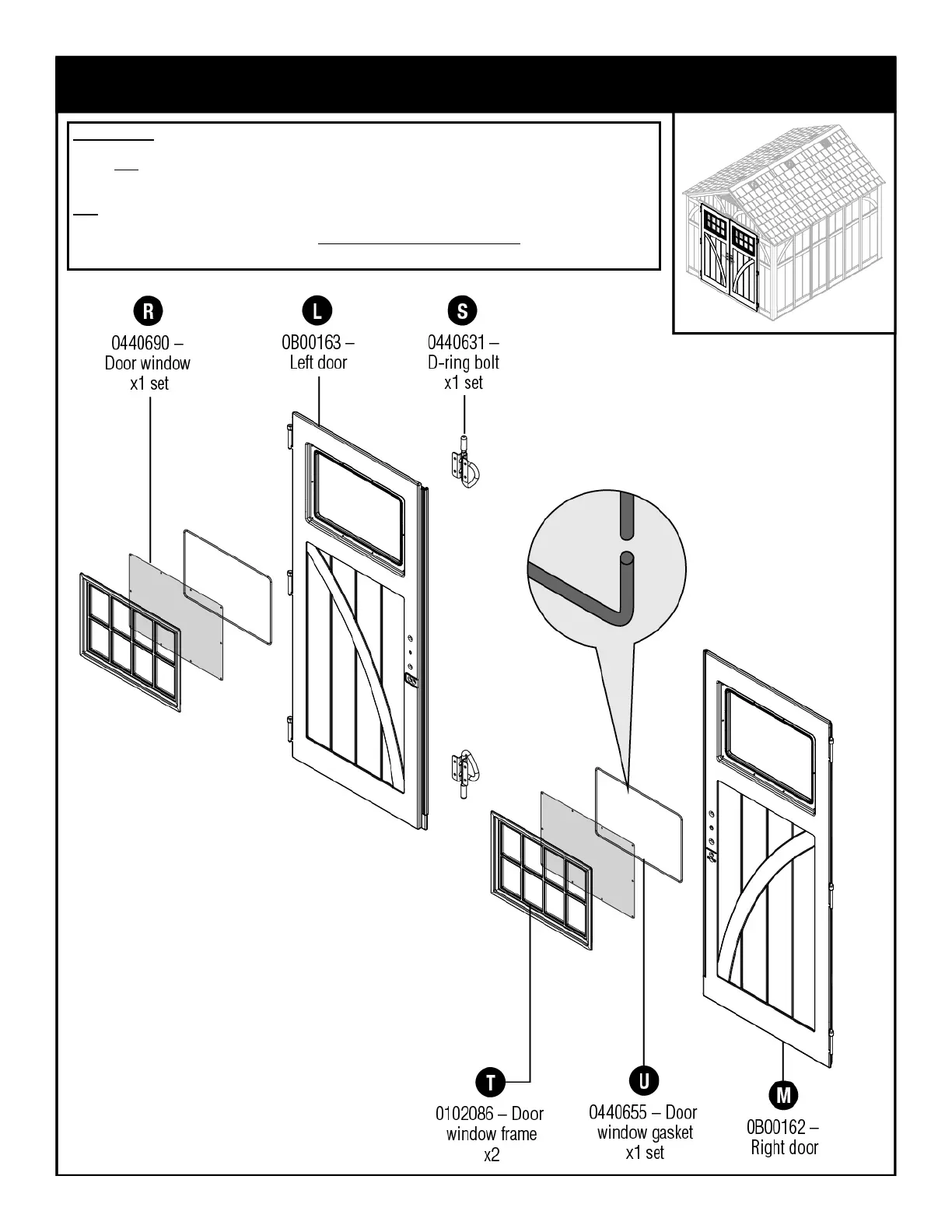 R
0440690 –
Door window
x1 set

L
0B00163 –
Left door

S
0440631 –
D-ring bolt
x1 set

T
0102086 – Door
window frame
x2

U
0440655 – Door
window gasket
x1 set

M
0B00162 –
Right door