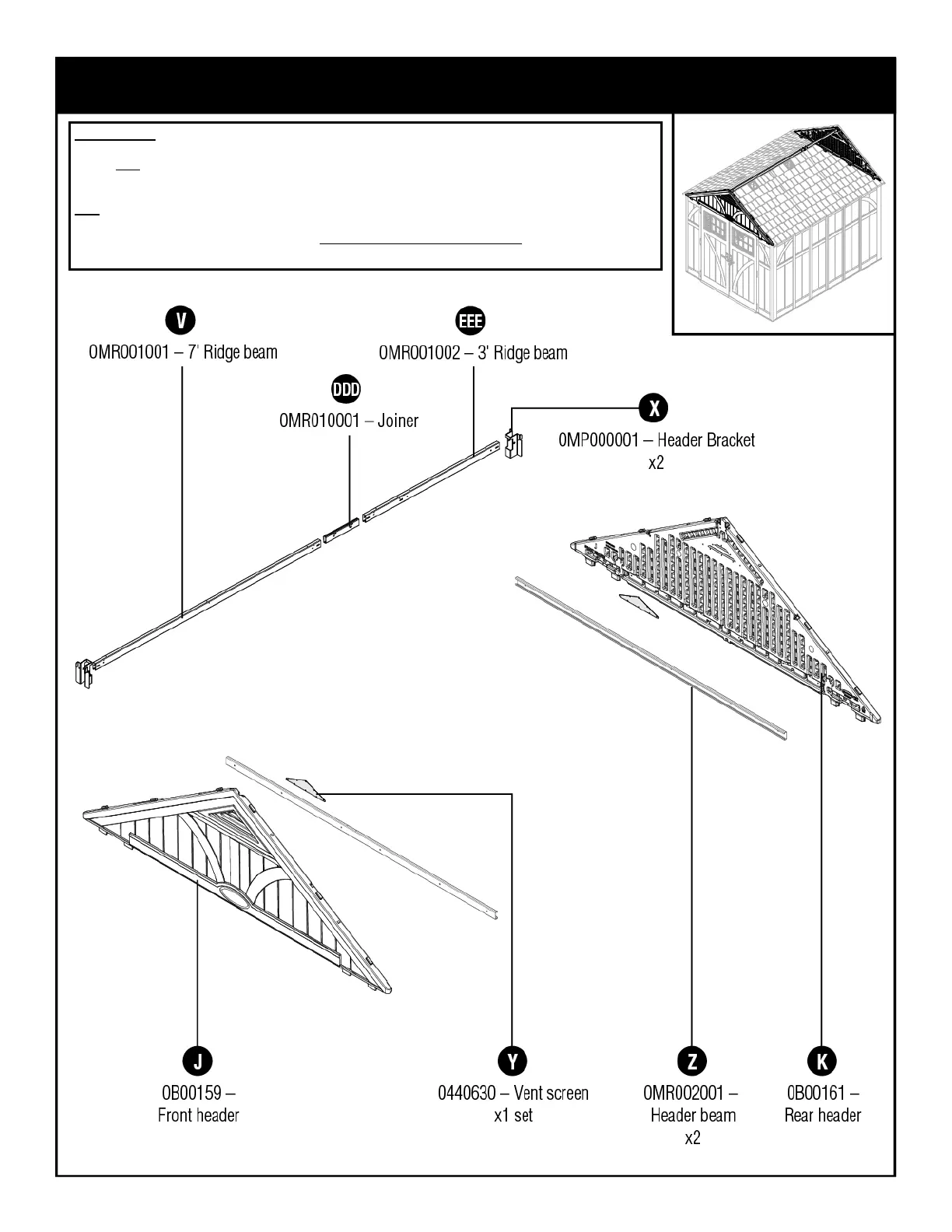 V
0MR001001 – 7' Ridge beam

EEE
0MR001002 – 3' Ridge beam

DDD
0MR010001 – Joiner

X
0MP000001 – Header Bracket x2

J
0B00159 – Front header

Y
0440630 – Vent screen x1 set

Z
0MR002001 – Header beam x2

K
0B00161 – Rear header