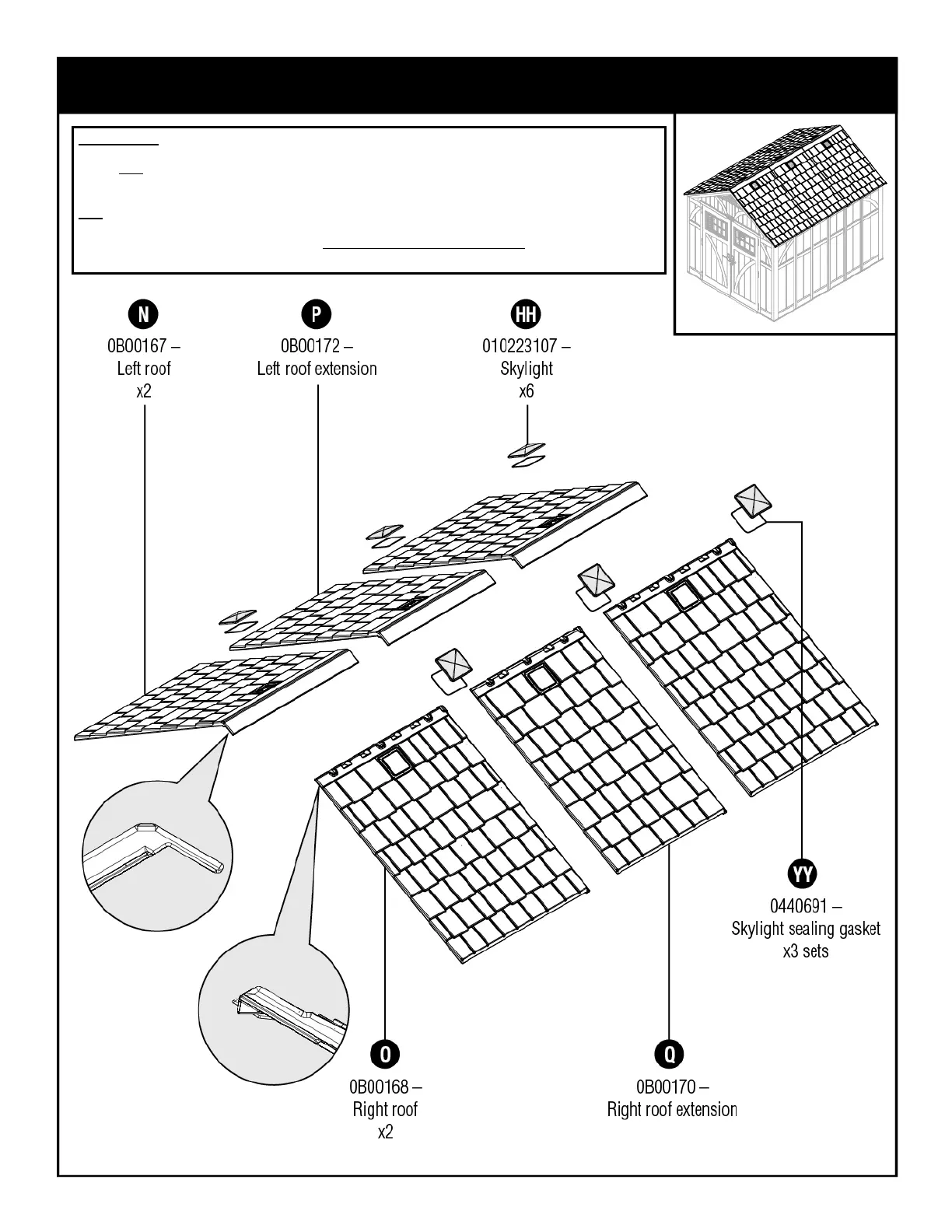 N
0B00167 –
Left roof
x2

P
0B00172 –
Left roof extension

HH
010223107 –
Skylight
x6

YY
0440691 –
Skylight sealing gasket
x3 sets

O
0B00168 –
Right roof
x2

Q
0B00170 –
Right roof extension