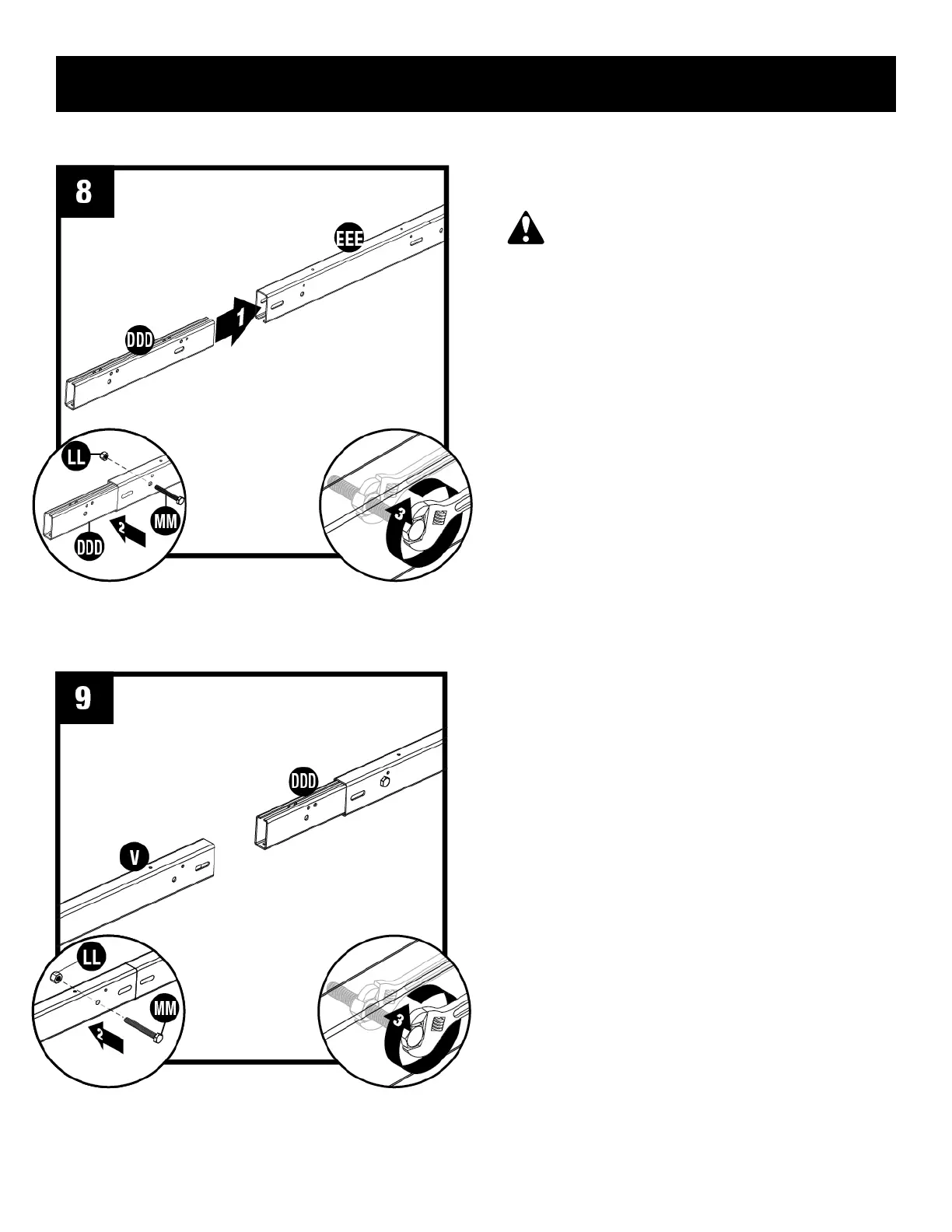 8

EEE

1

DDD

LL

MM

2

DDD

3

9

DDD

V

LL

MM

2

3