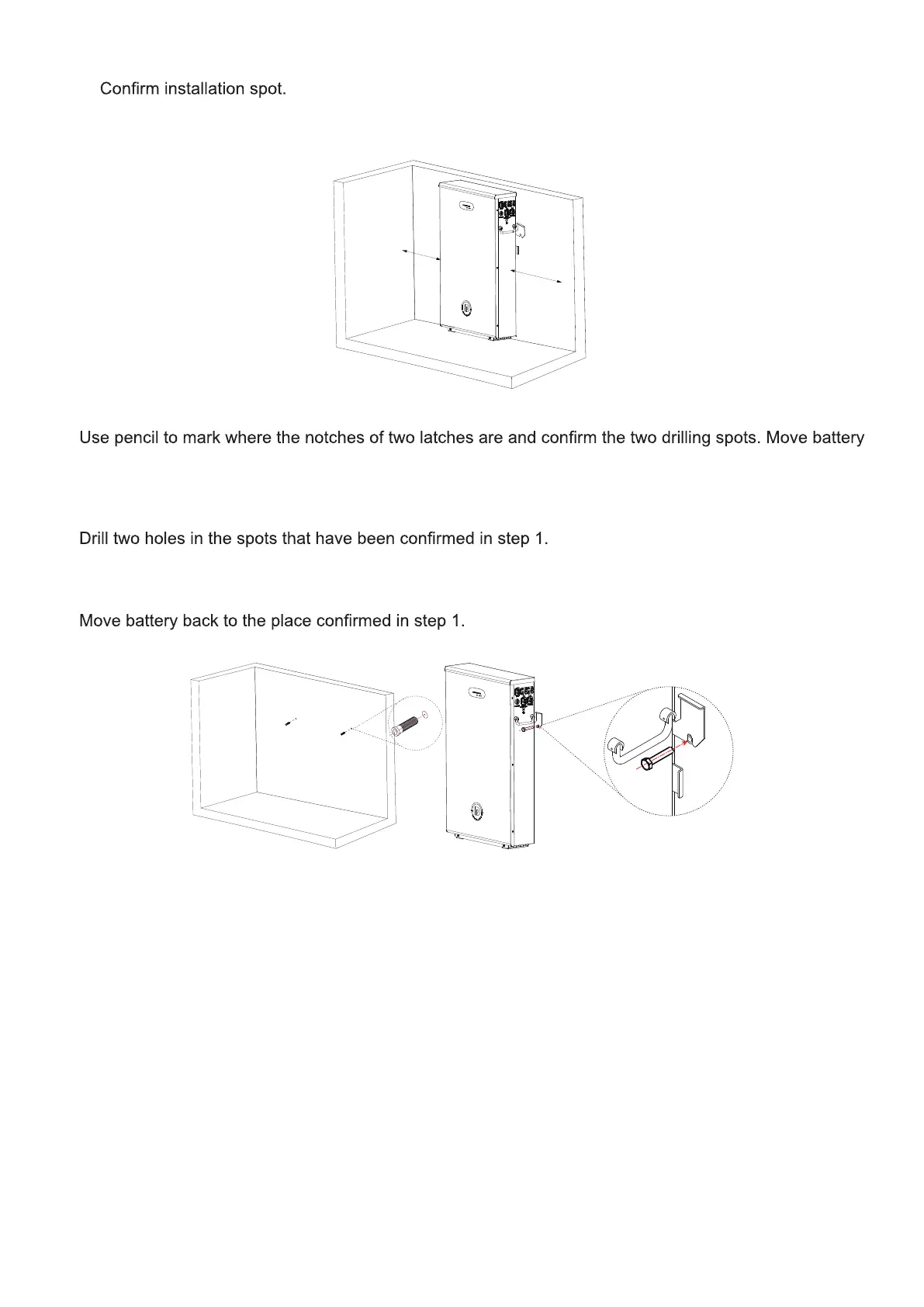 Confirm installation spot.

Use pencil to mark where the notches of two latches are and confirm the two drilling spots. Move battery

Drill two holes in the spots that have been confirmed in step 1.

Move battery back to the place confirmed in step 1.