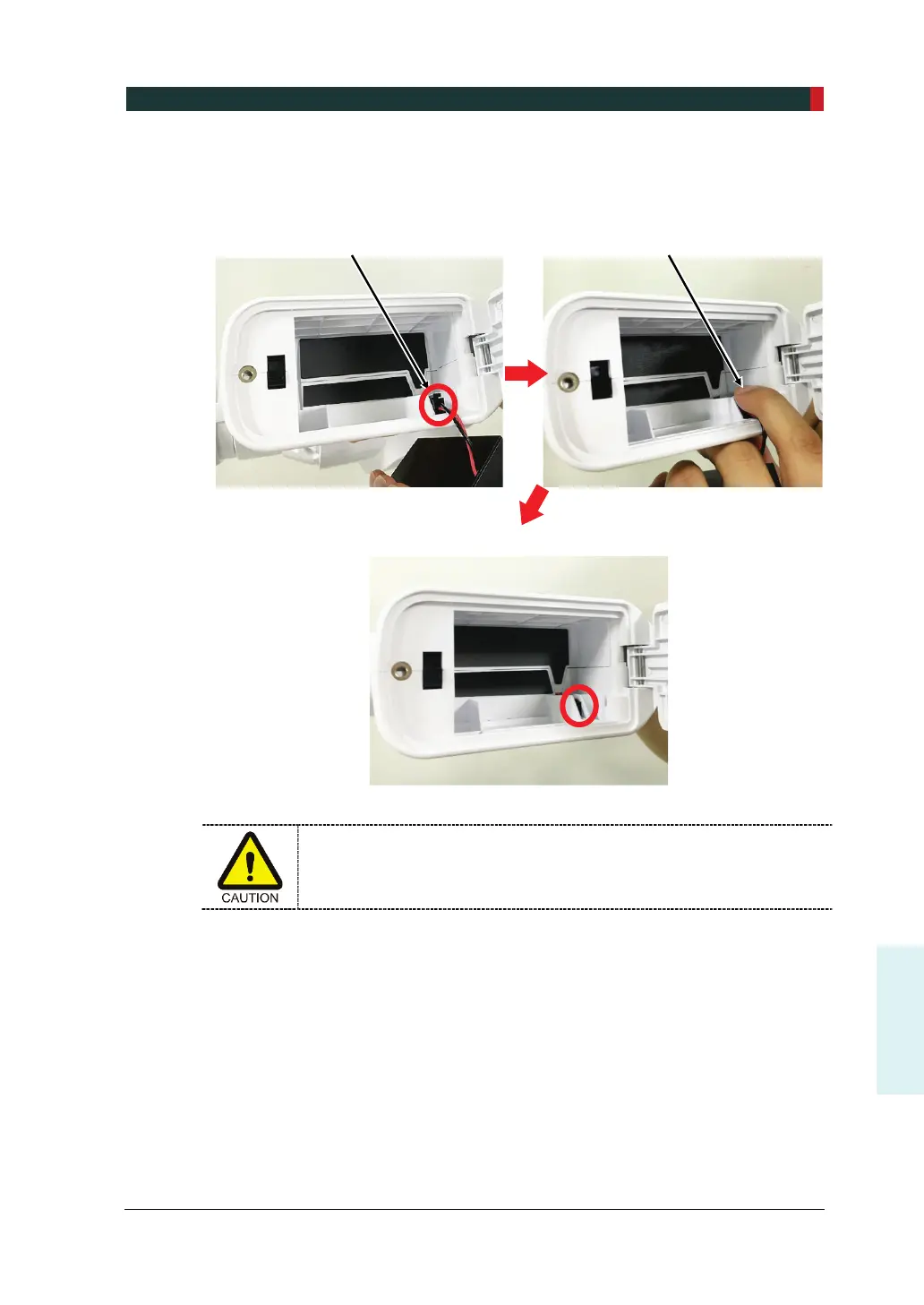 CAUTION