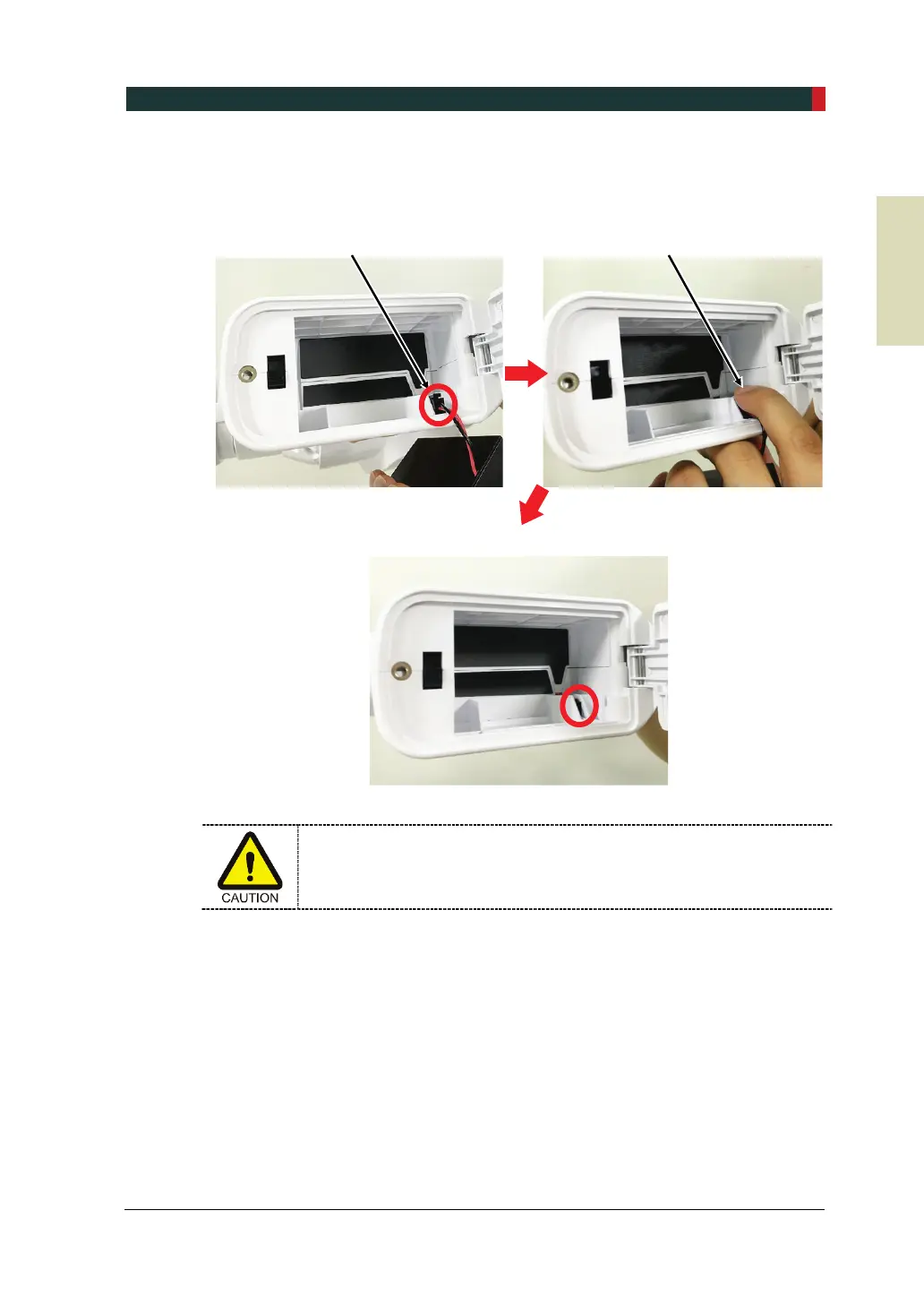 CAUTION