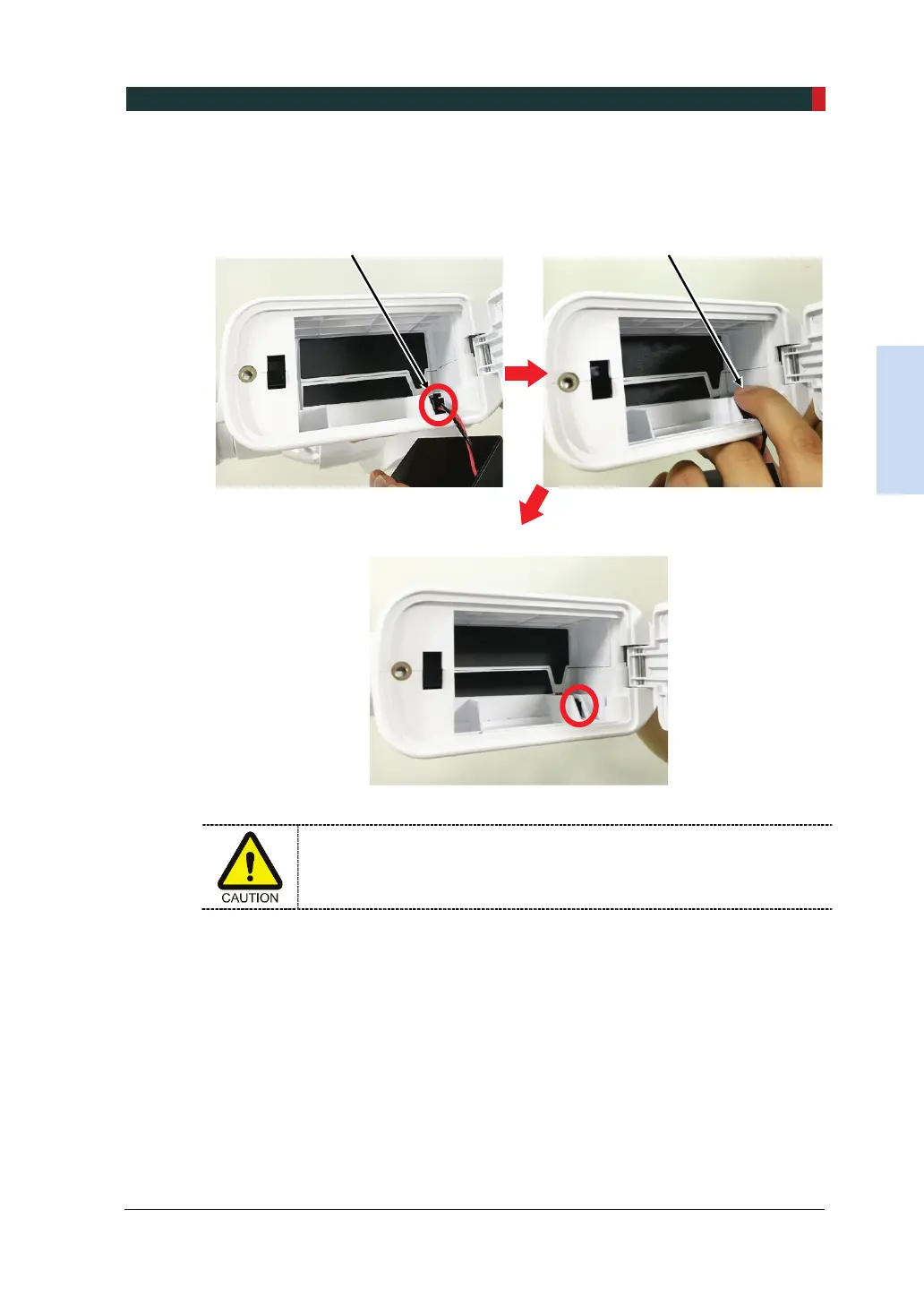 CAUTION