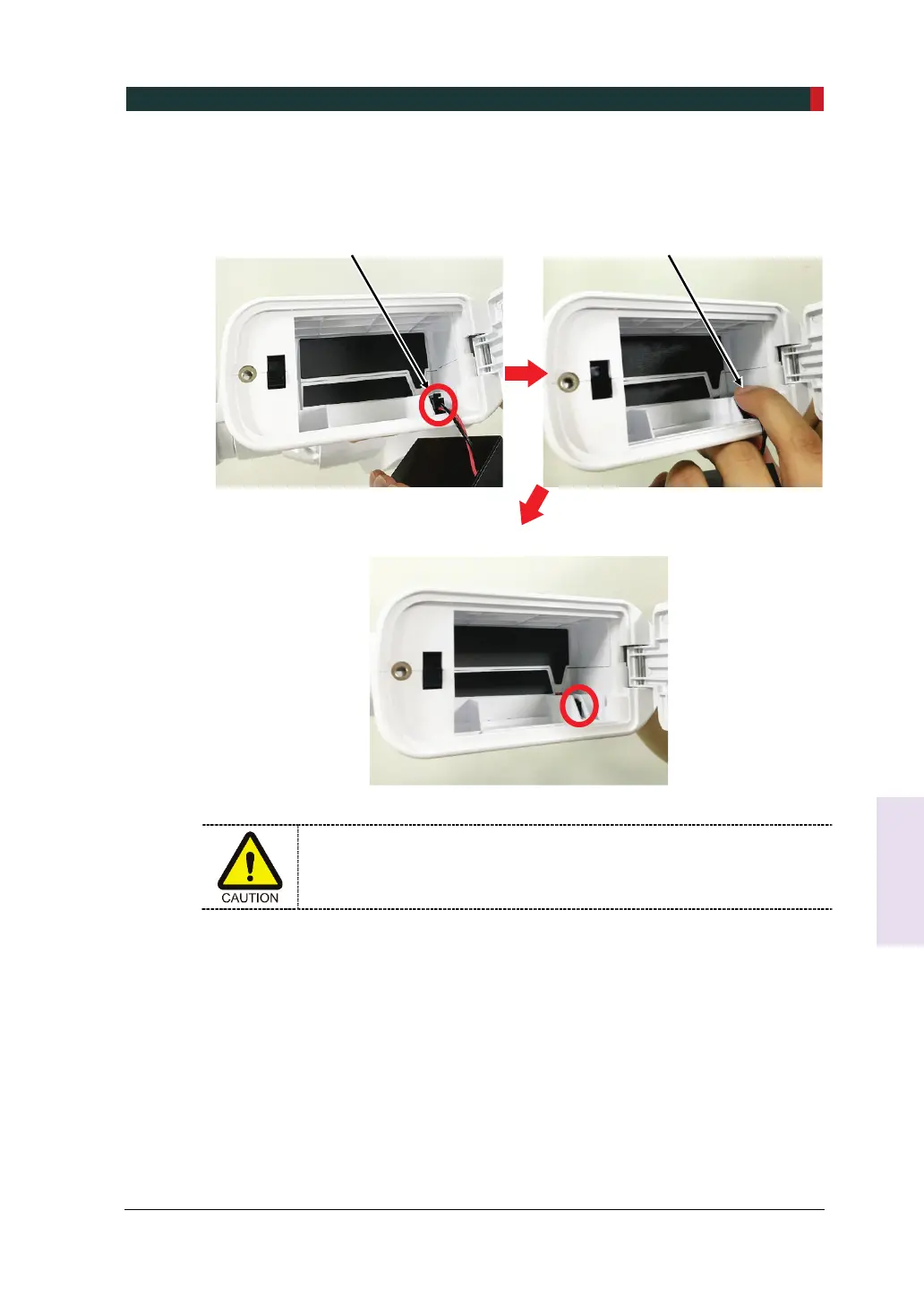 CAUTION