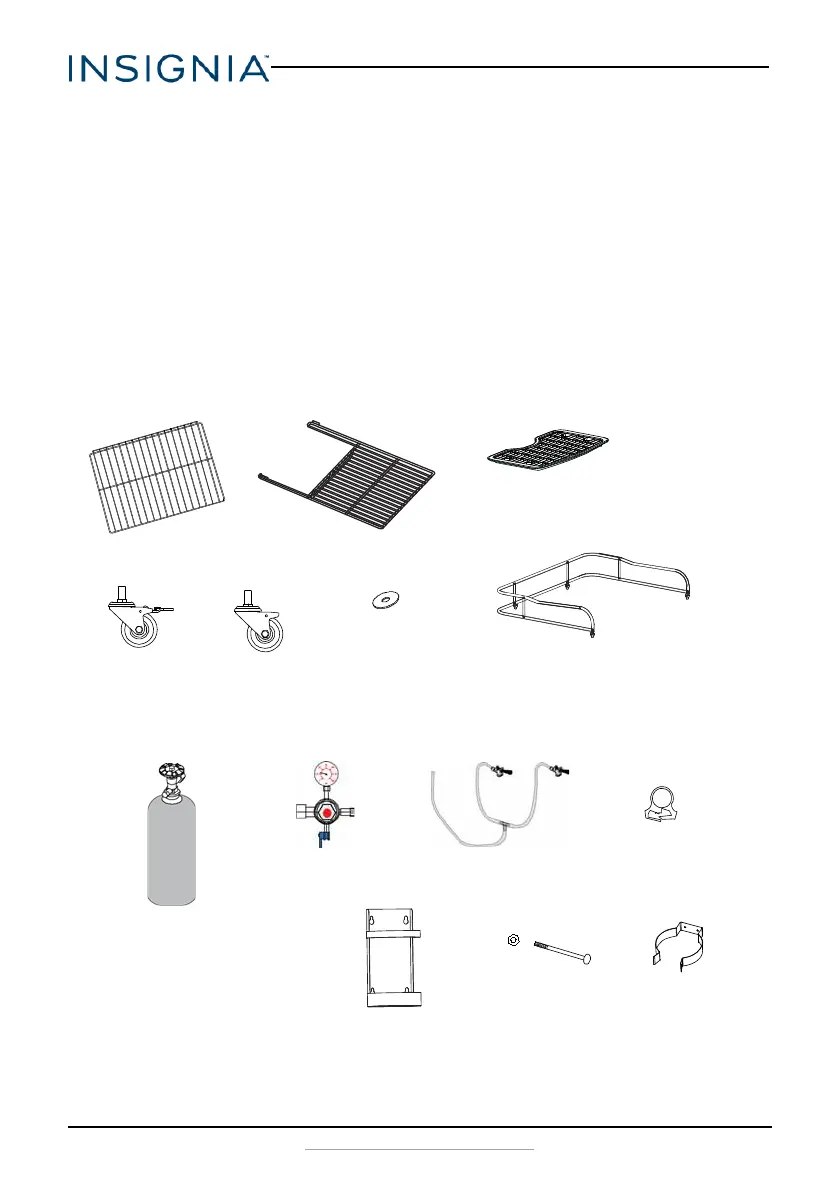 INSIGNIA™