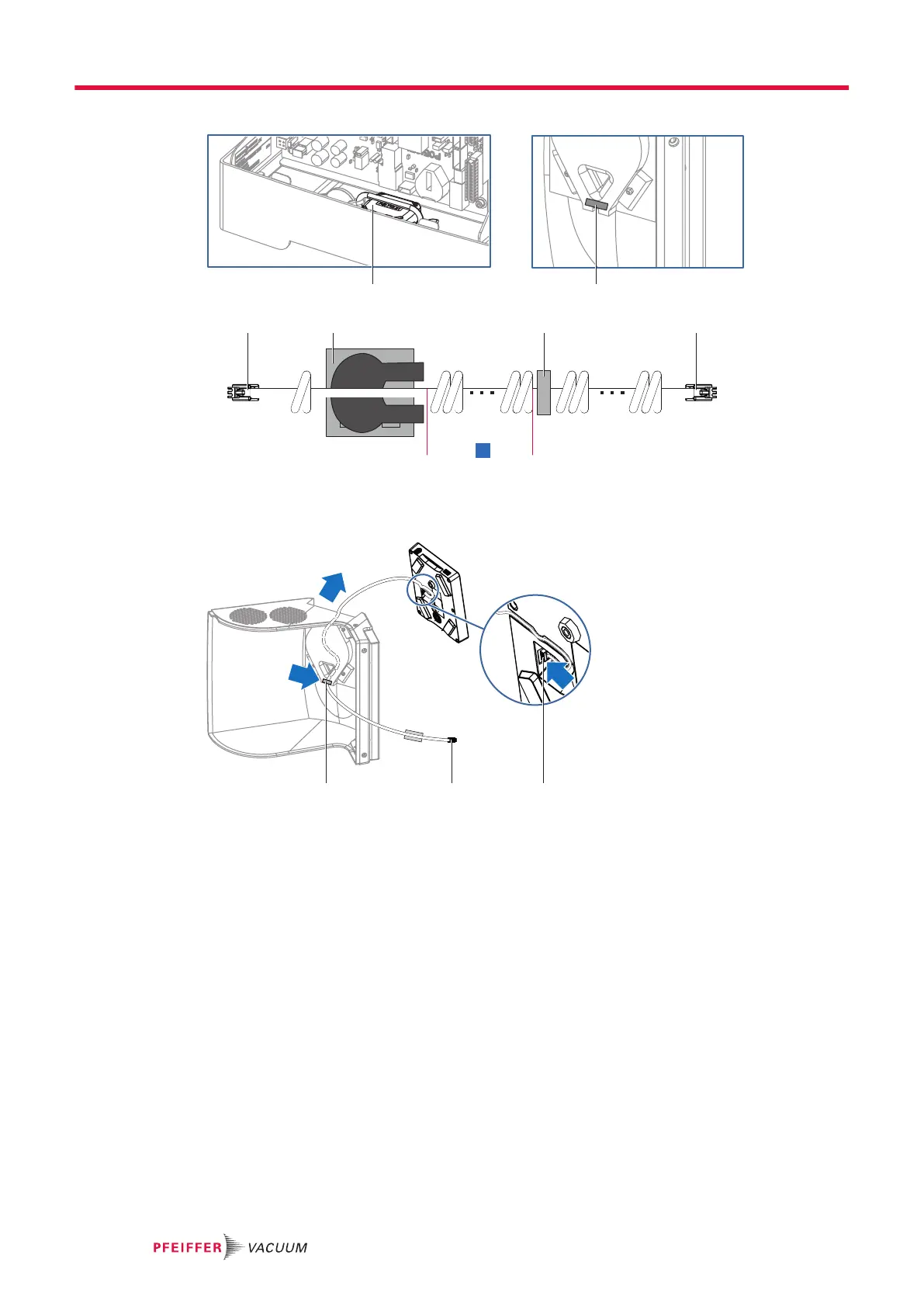 PFEIFFER VACUUM