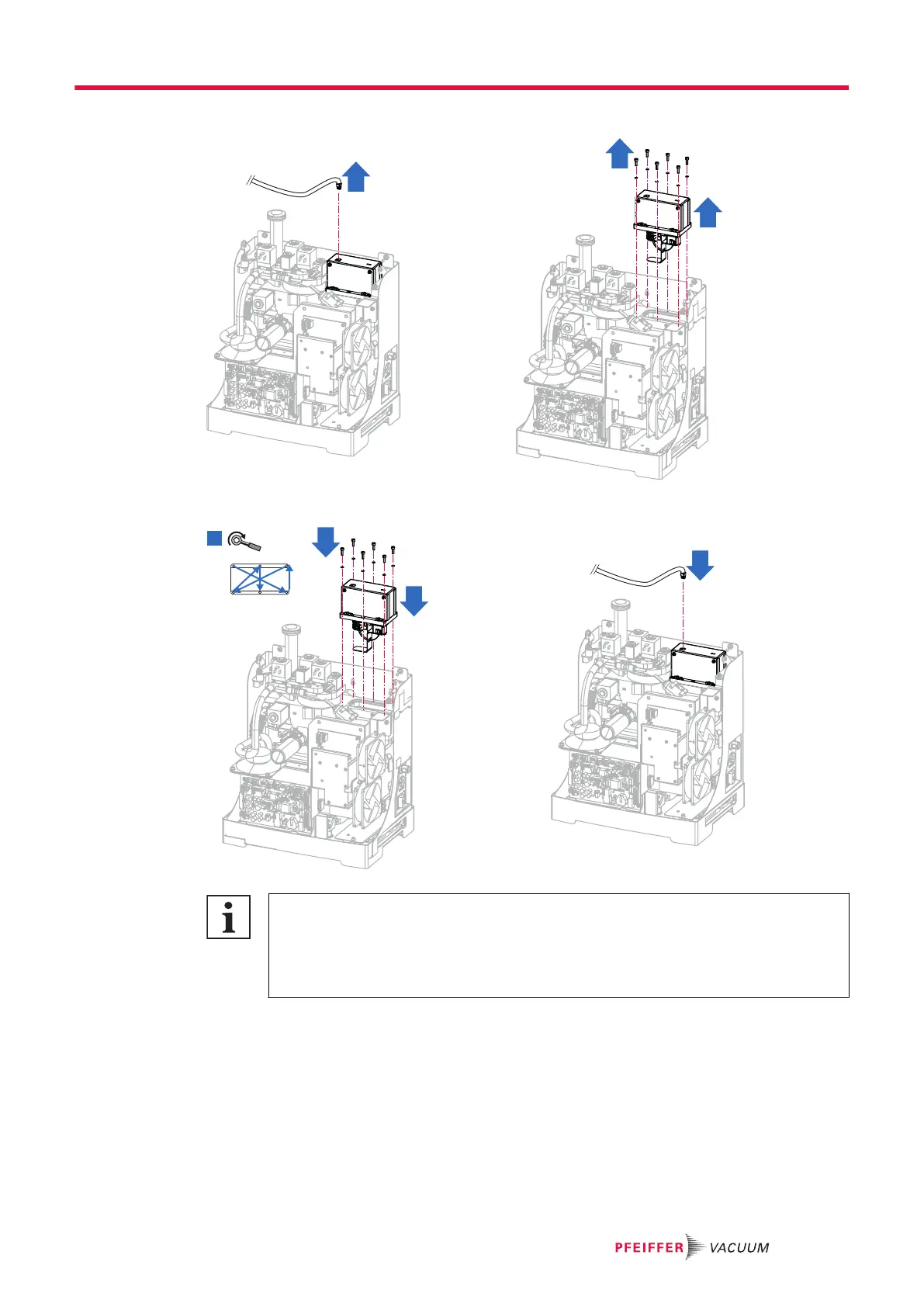 PFEIFFER VACUUM