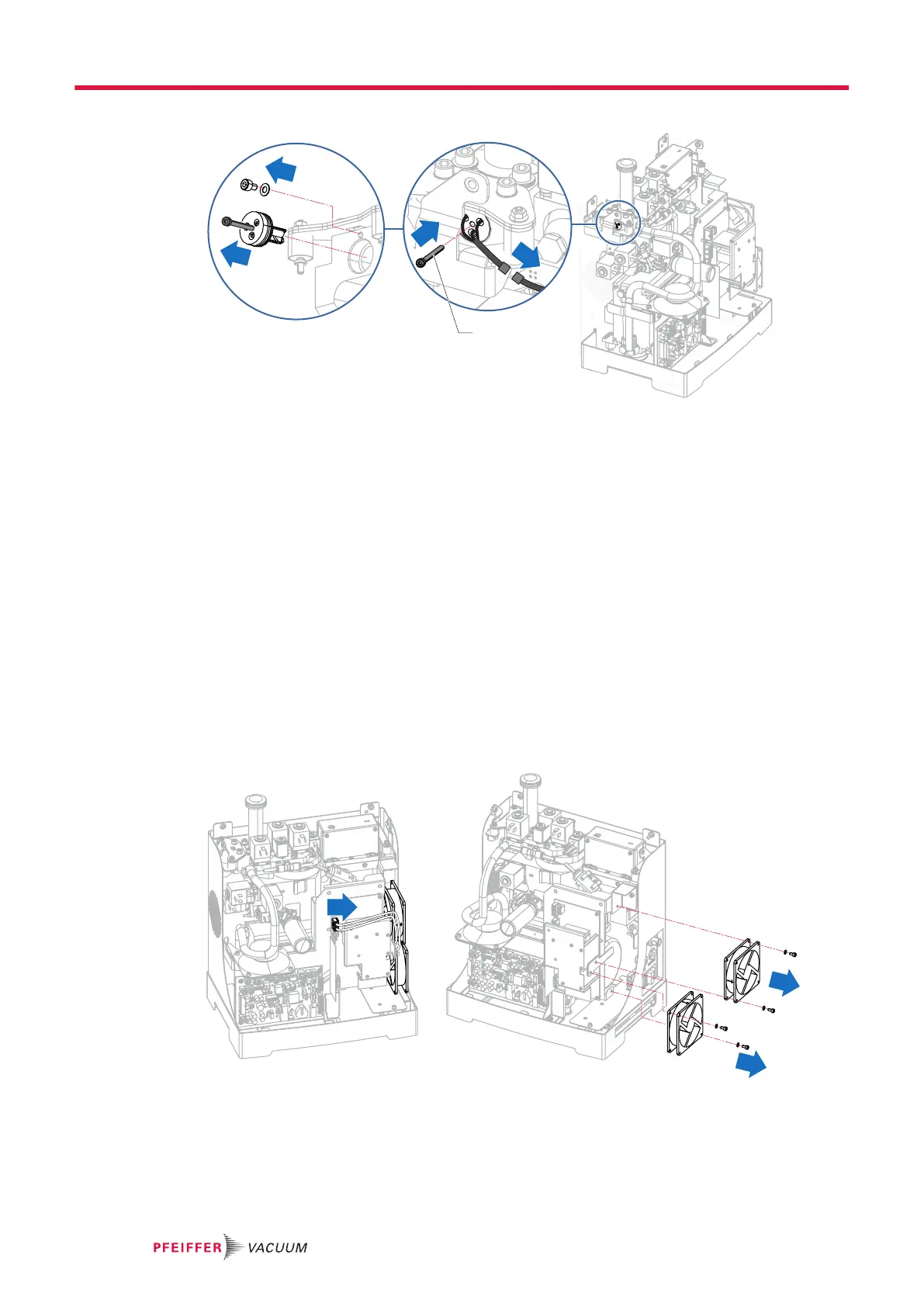 PFEIFFER VACUUM