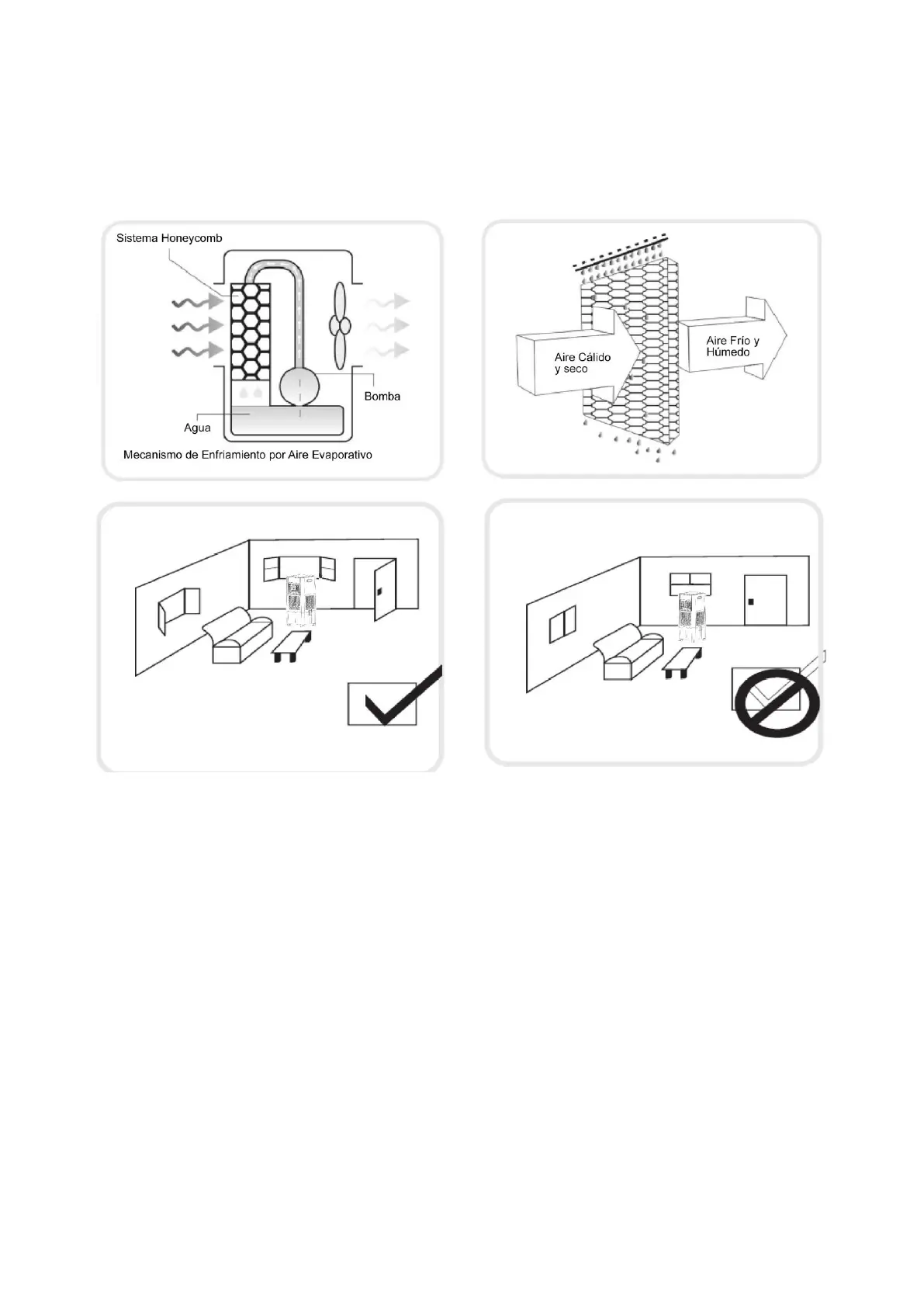 Sistema Honeycomb

Bomba

Agua

Mecanismo de Enfriamiento por Aire Evaporativo

Aire Cálido y seco

Aire Frío y Húmedo