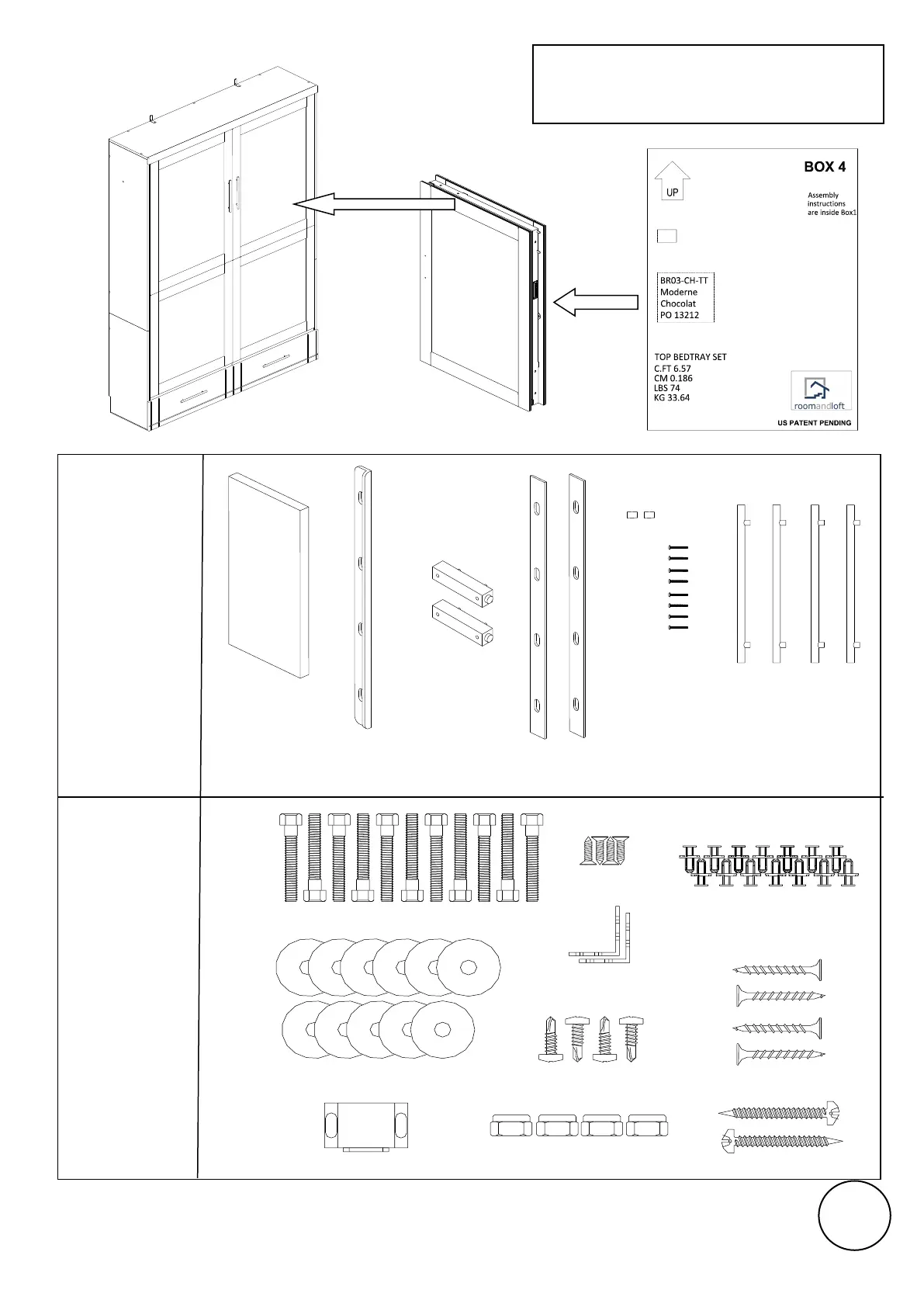 BOX 4

UP

Assembly instructions are inside Box1

BR03-CH-TT
Moderne
Chocolat
PO 13212

TOP BEDTRAY SET
C.FT 6.57
CM 0.186
LBS 74
KG 33.64

roomandloft

US PATENT PENDING