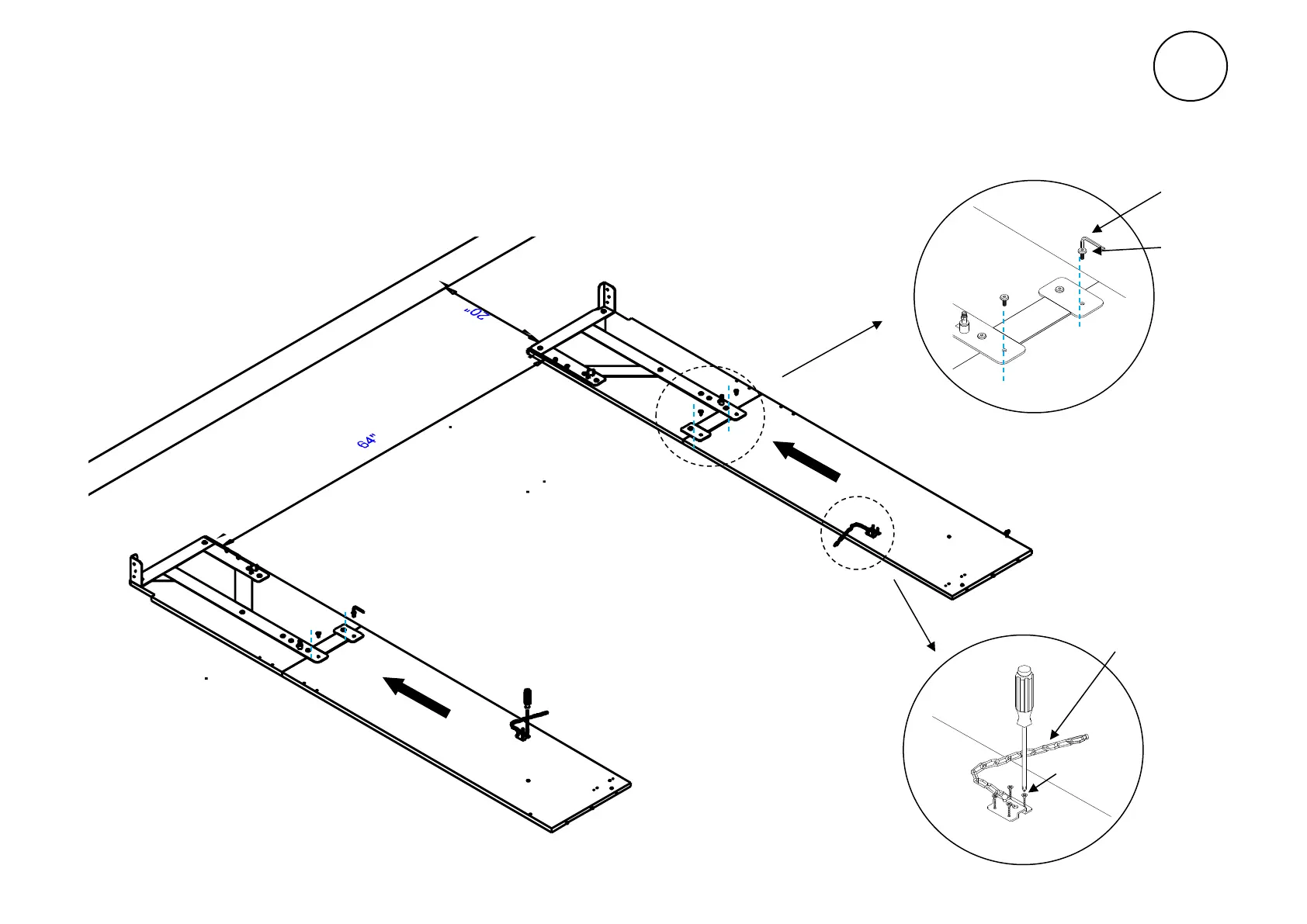 20"

64"