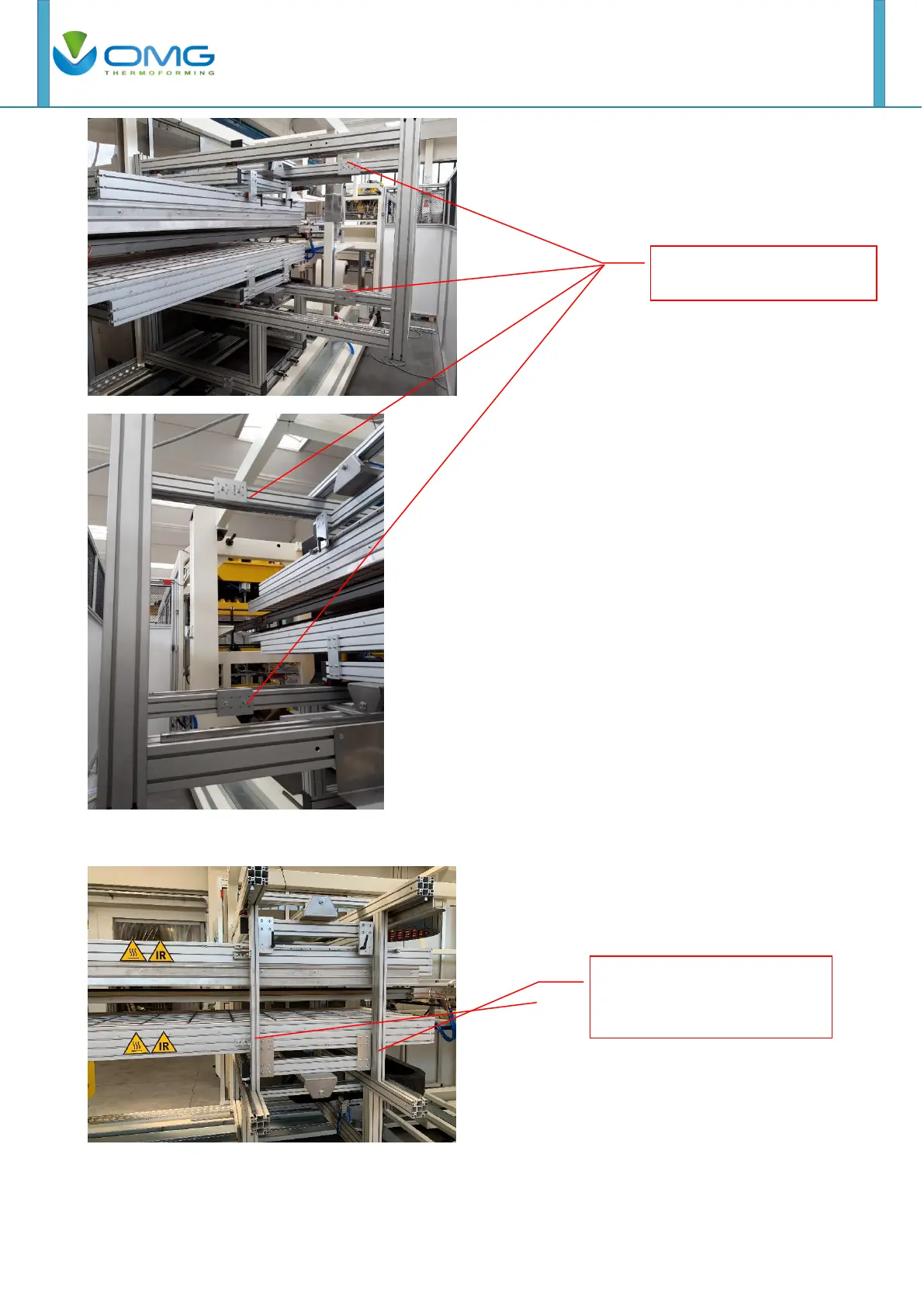 OMG
THERMOFORMING

IR

IR