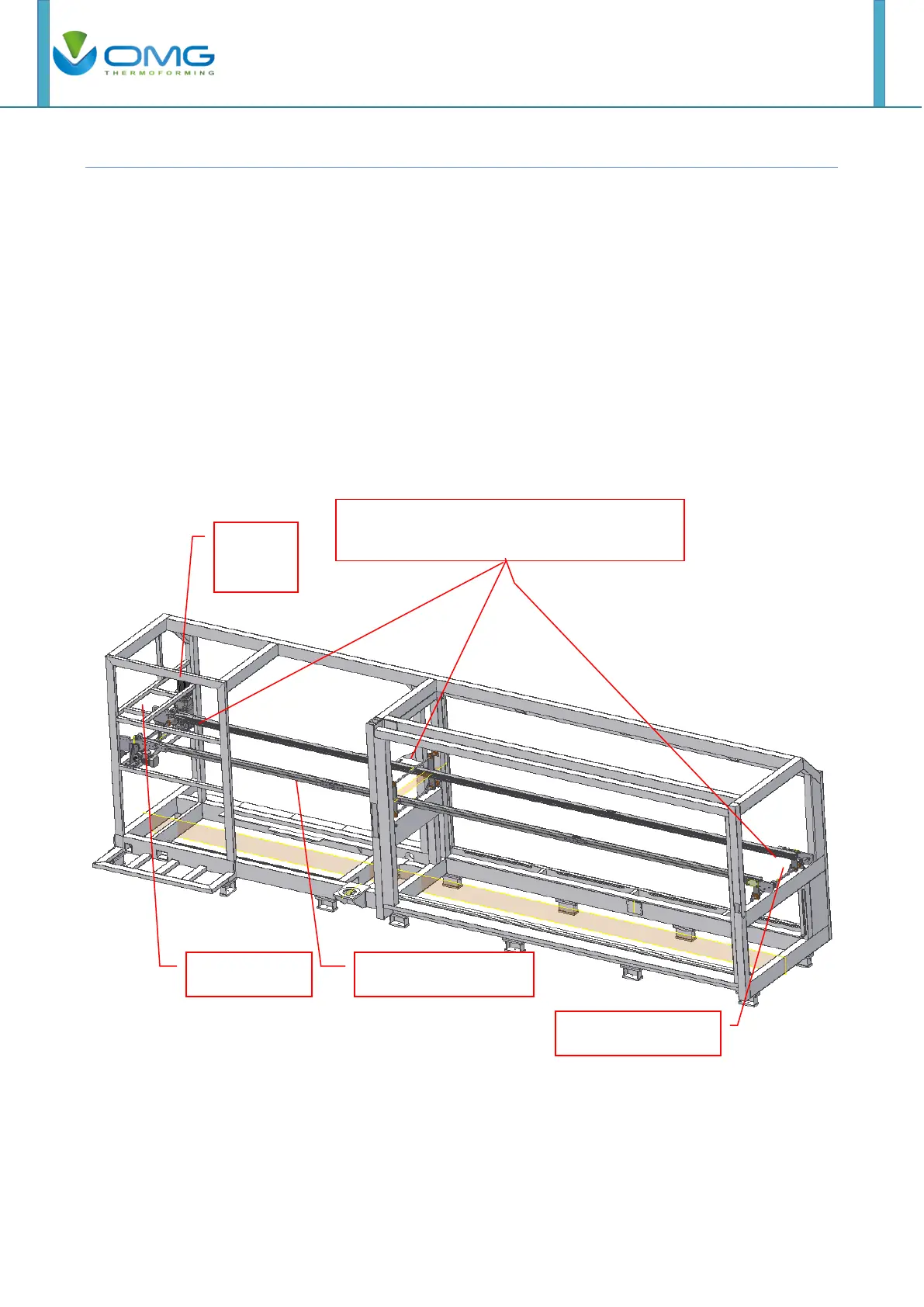 OMG
THERMOFORMING