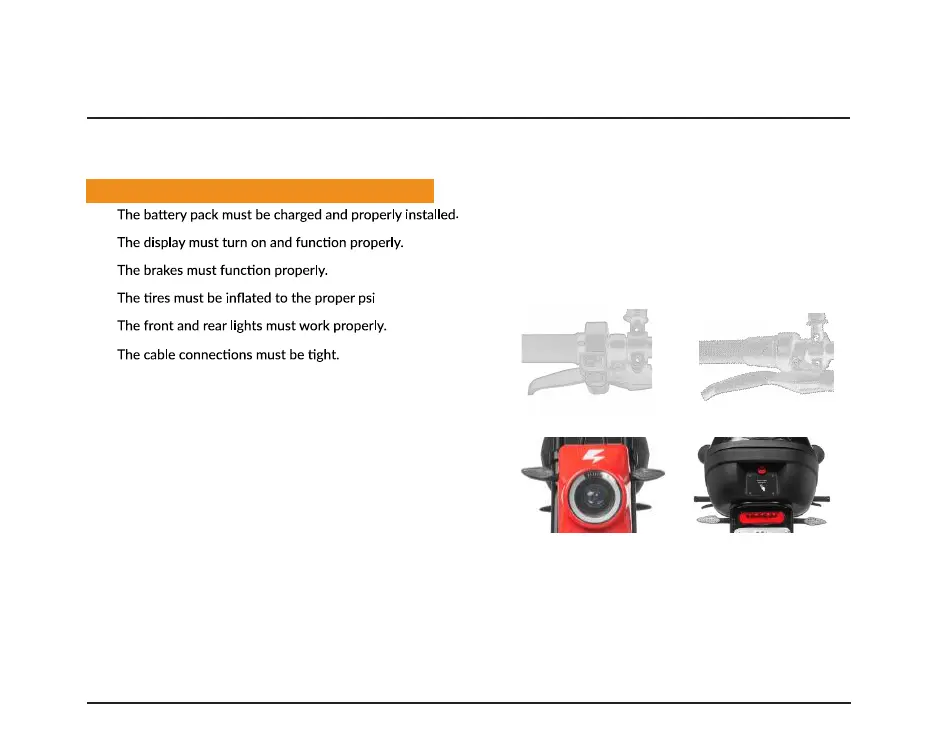 The battery pack must be charged and properly installed.

The display must turn on and function properly.

The brakes must function properly.

The tires must be inflated to the proper psi

The front and rear lights must work properly.

The cable connections must be tight.