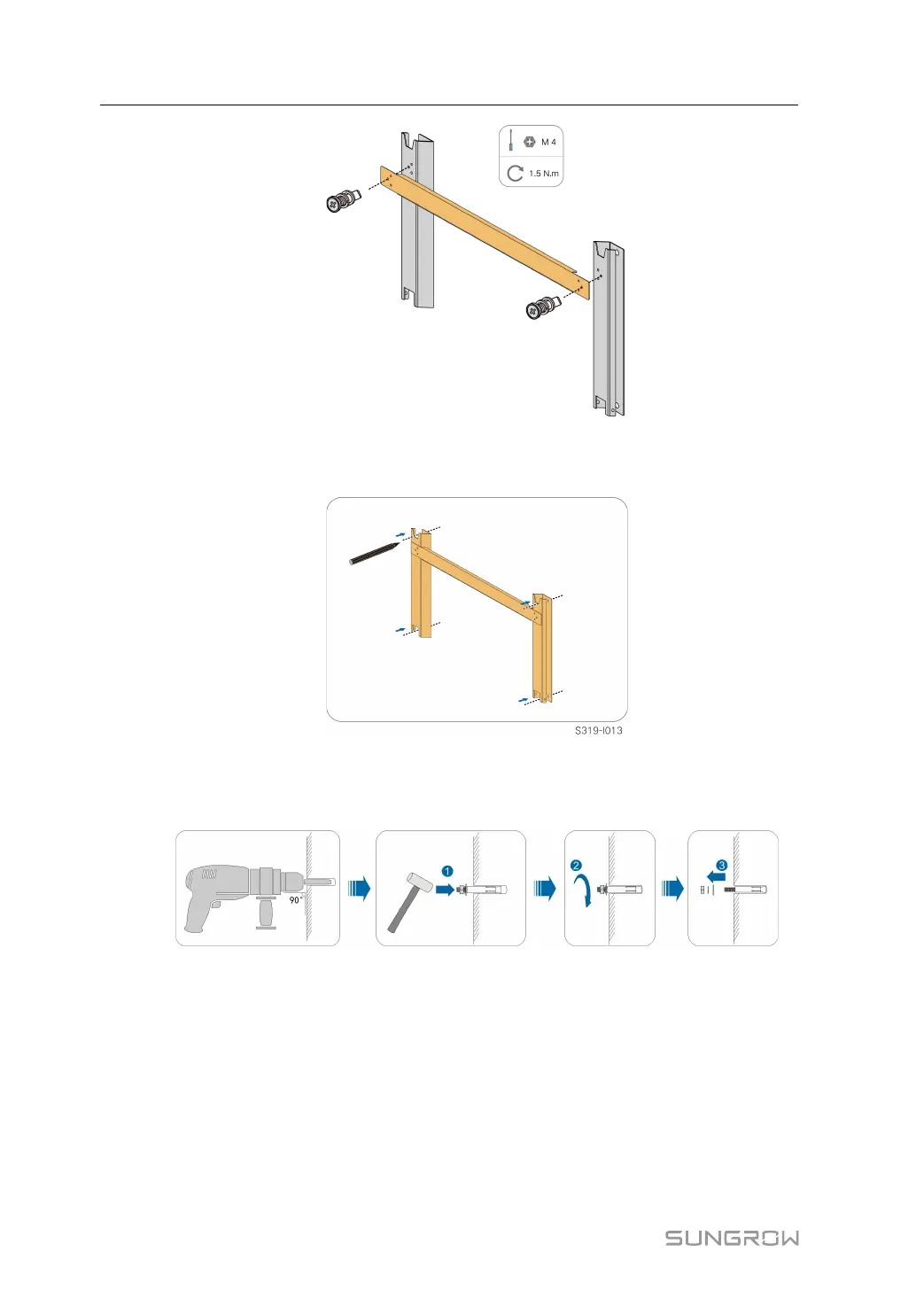 M 4

1.5 N.m

S319-I013

90°

1

2

3

SUNGROW