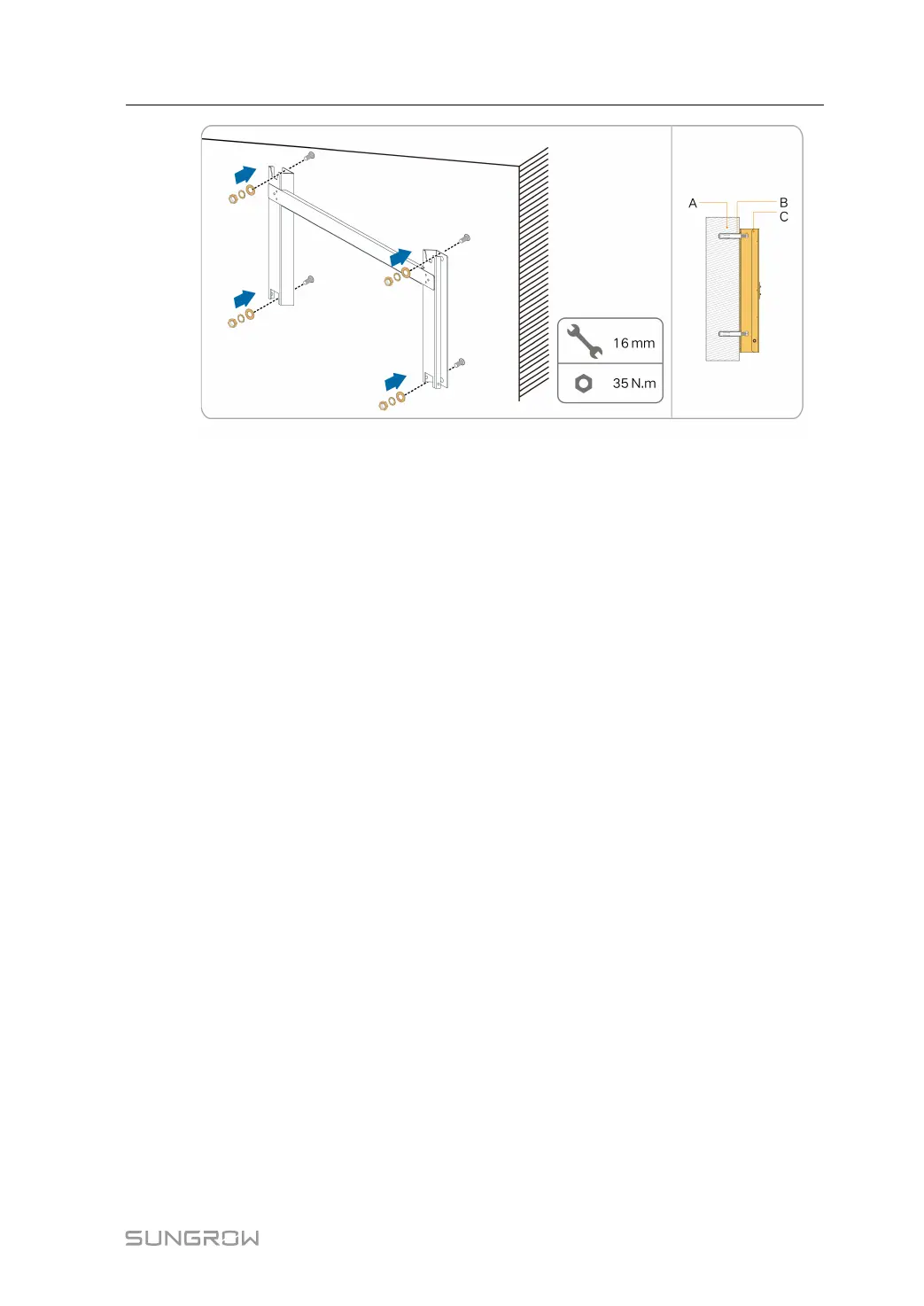 16 mm

35 N.m

A

B

C

SUNGROW