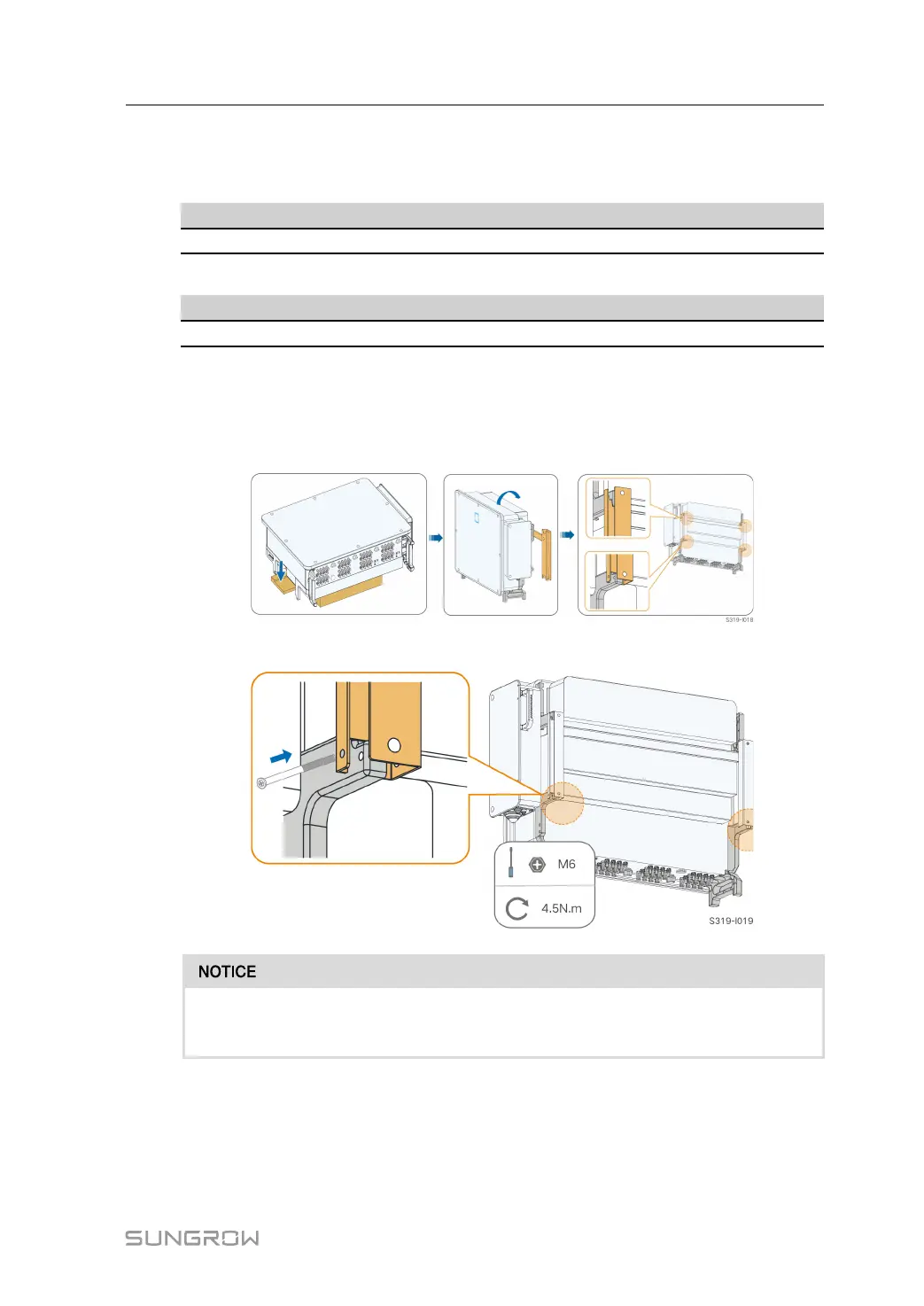 S319-I018

M6

4.5N.m

S319-I019

NOTICE

SUNGROW