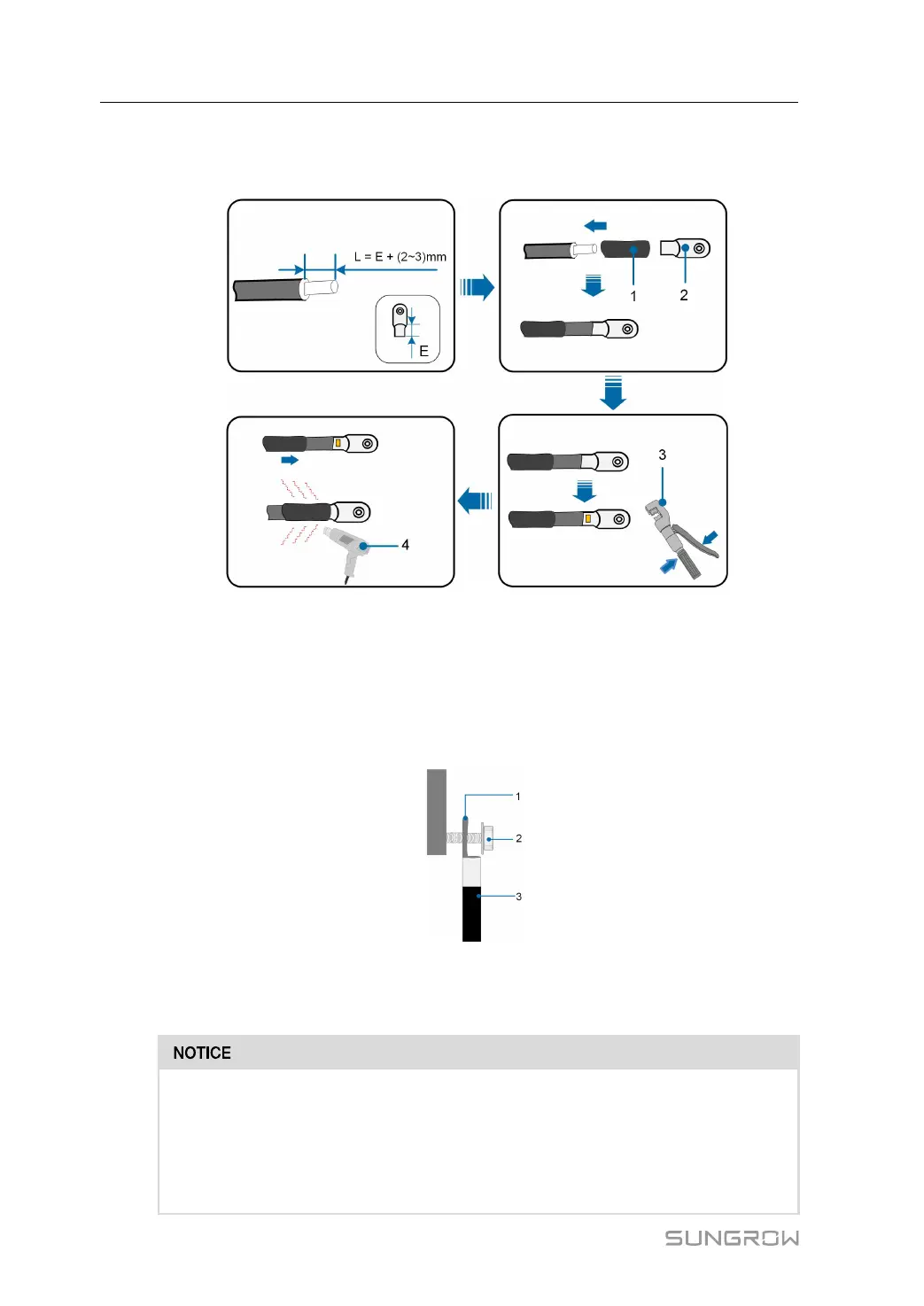 L = E + (2~3)mm

E

1

2

3

4

1

2

3

NOTICE

SUNGROW