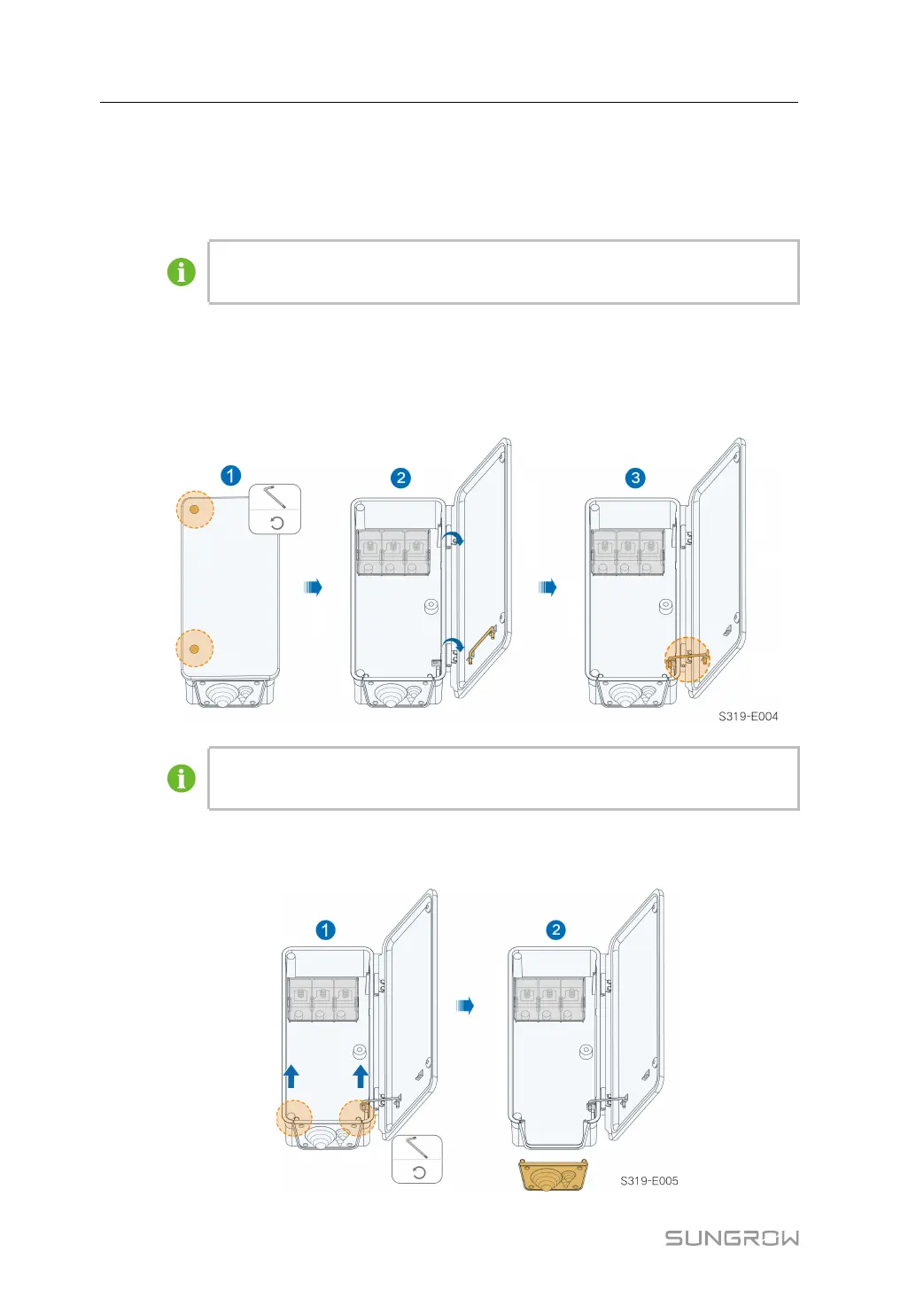 1

2

3

S319-E004

1

2

S319-E005

SUNGROW