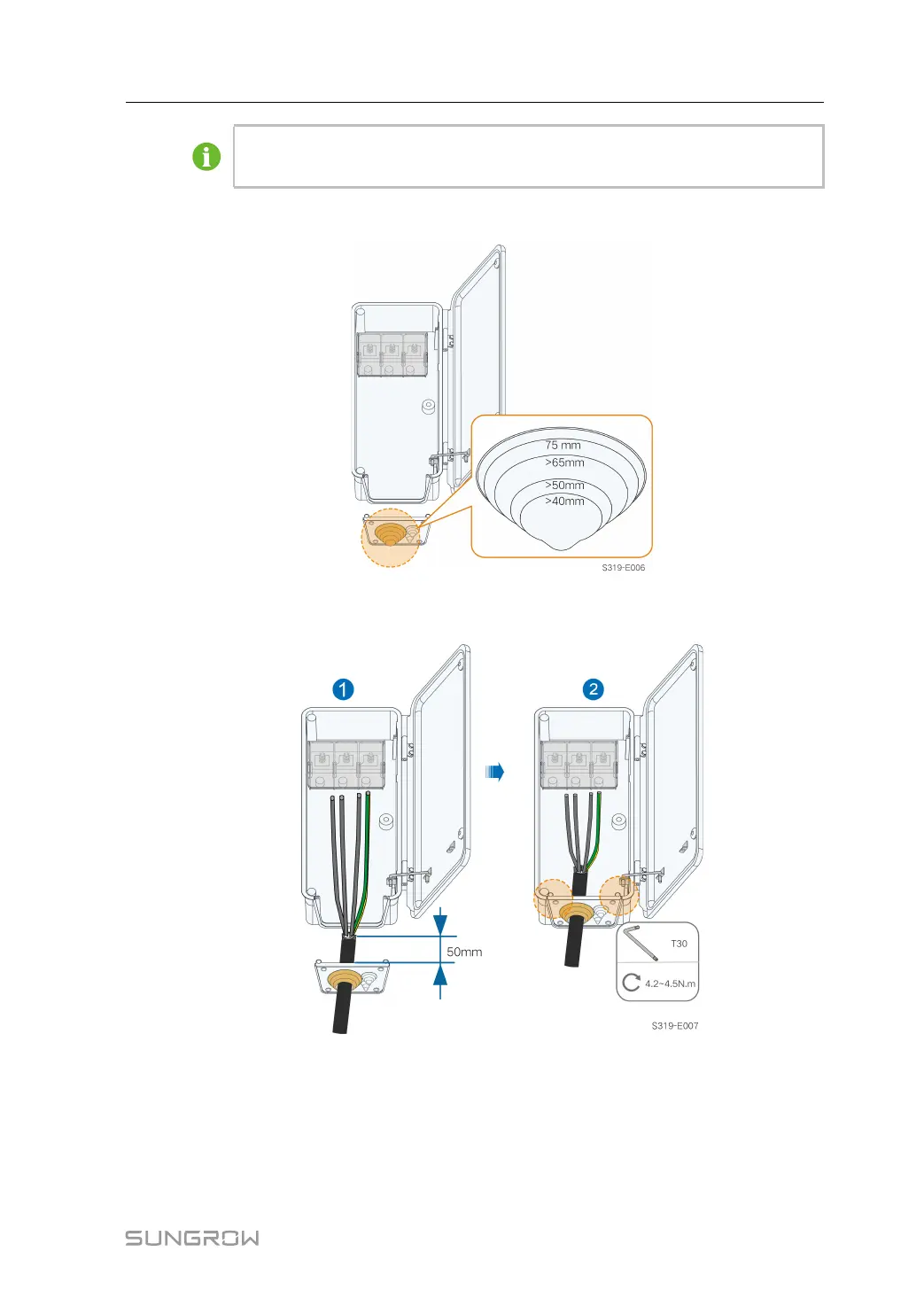 75 mm
>65mm
>50mm
>40mm

S319-E006

1

2

50mm

T30

4.2~4.5N.m

S319-E007

SUNGROW