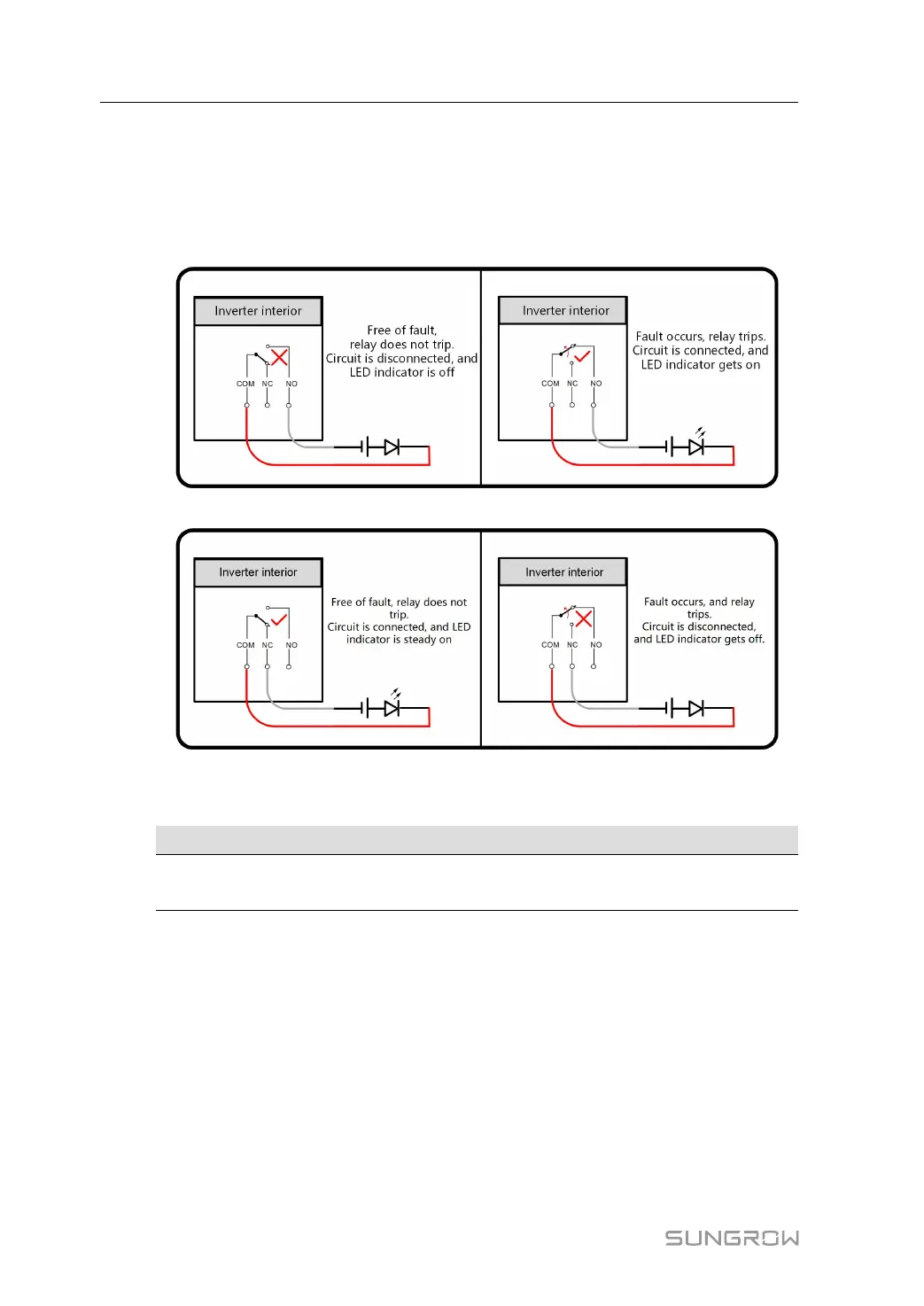 Inverter interior

COM NC NO

Free of fault, relay does not trip. Circuit is disconnected, and LED indicator is off

Inverter interior

COM NC NO

Fault occurs, relay trips. Circuit is connected, and LED indicator gets on

Inverter interior

COM NC NO

Free of fault, relay does not trip. Circuit is connected, and LED indicator is steady on

Inverter interior

COM NC NO

Fault occurs, and relay trips. Circuit is disconnected, and LED indicator gets off.

SUNGROW