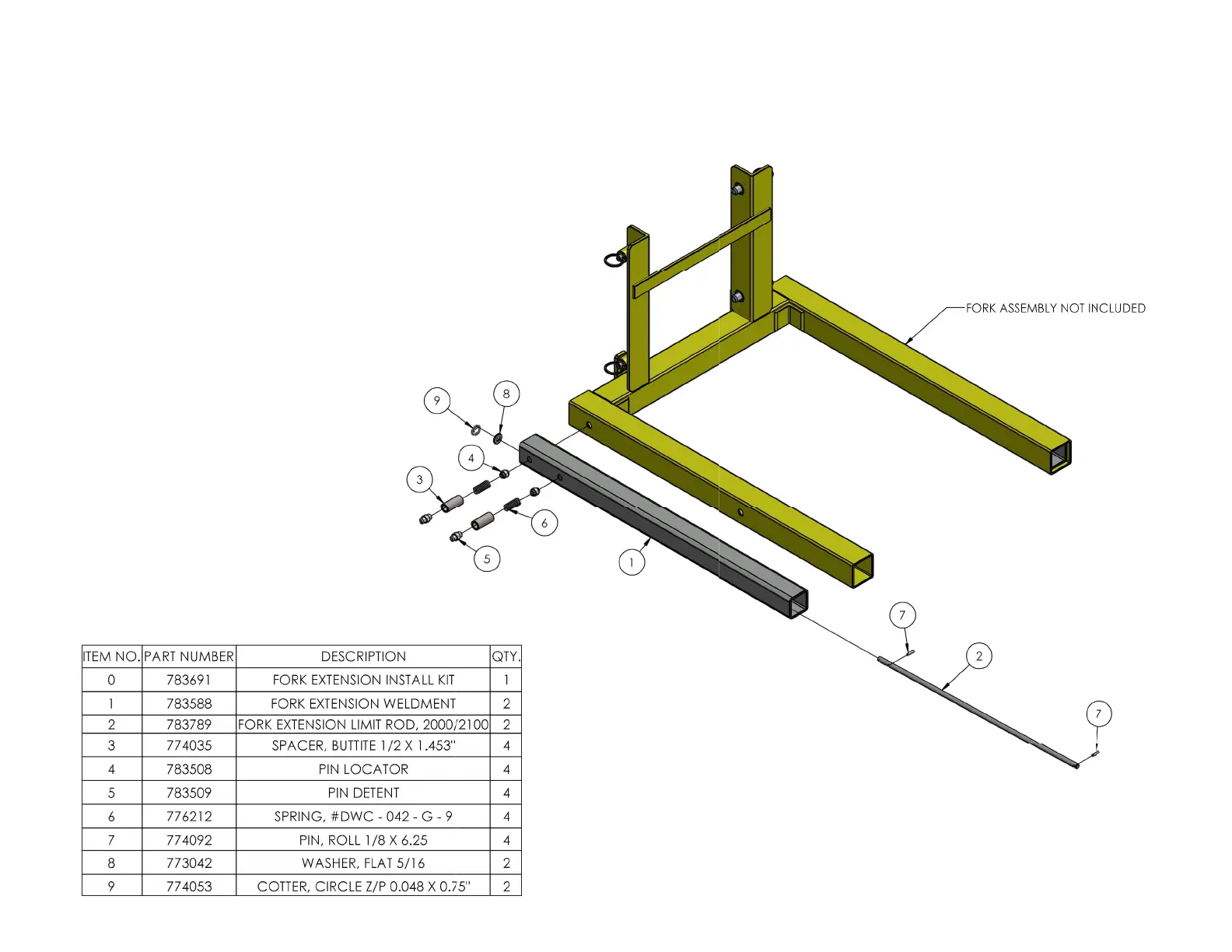 FORK ASSEMBLY NOT INCLUDED

9

8

4

3

6

5

1

7

2

7

| ITEM NO. | PART NUMBER | DESCRIPTION | QTY. |
|---|---|---|---|
| 0 | 783691 | FORK EXTENSION INSTALL KIT | 1 |
| 1 | 783588 | FORK EXTENSION WELDMENT | 2 |
| 2 | 783789 | FORK EXTENSION LIMIT ROD, 2000/2100 | 2 |
| 3 | 774035 | SPACER, BUTTITE 1/2 X 1.453" | 4 |
| 4 | 783508 | PIN LOCATOR | 4 |
| 5 | 783509 | PIN DETENT | 4 |
| 6 | 776212 | SPRING, #DWC - 042 - G - 9 | 4 |
| 7 | 774092 | PIN, ROLL 1/8 X 6.25 | 4 |
| 8 | 773042 | WASHER, FLAT 5/16 | 2 |
| 9 | 774053 | COTTER, CIRCLE Z/P 0.048 X 0.75" | 2 |