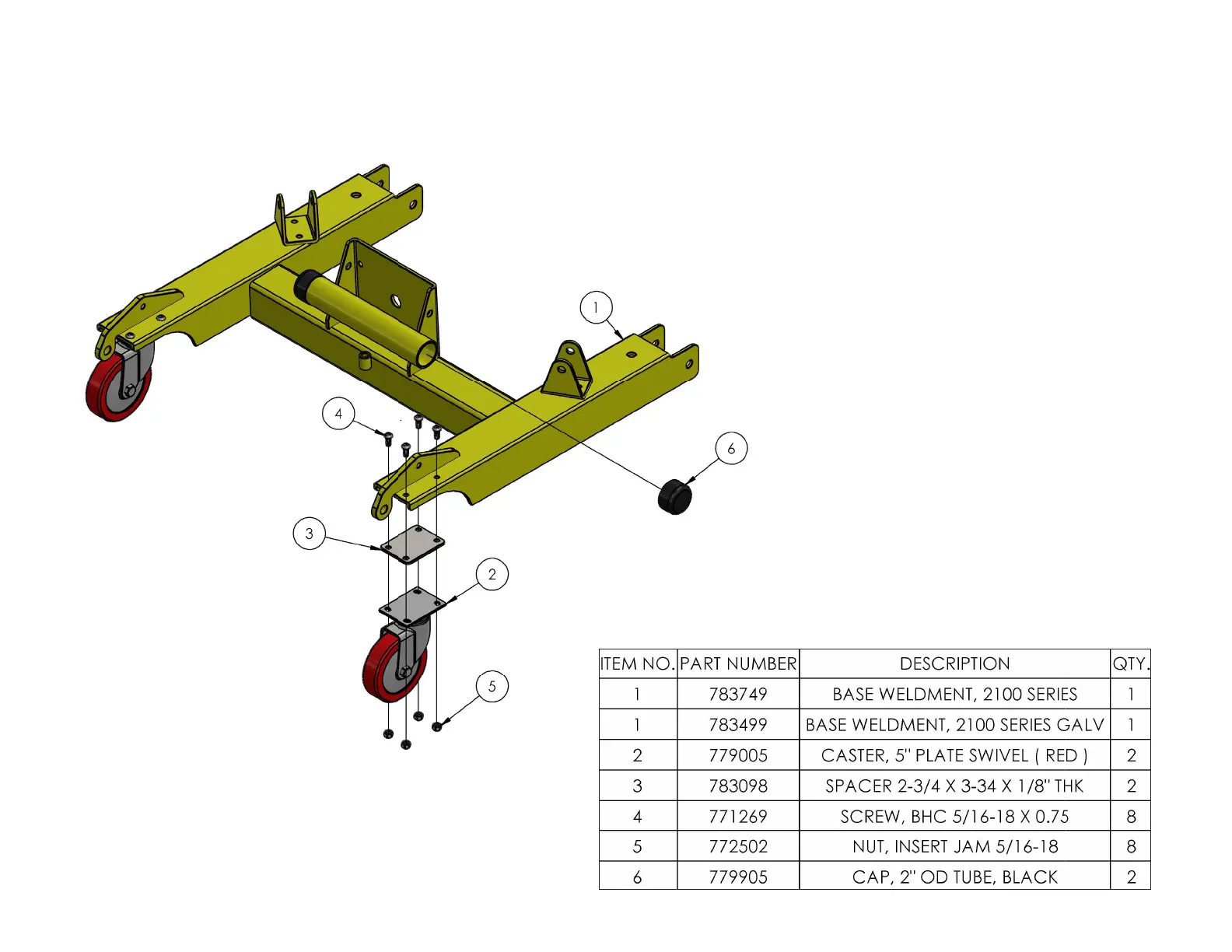 1

4

6

3

2

5

| ITEM NO. | PART NUMBER | DESCRIPTION | QTY. |
|---|---|---|---|
| 1 | 783749 | BASE WELDMENT, 2100 SERIES | 1 |
| 1 | 783499 | BASE WELDMENT, 2100 SERIES GALV | 1 |
| 2 | 779005 | CASTER, 5" PLATE SWIVEL ( RED ) | 2 |
| 3 | 783098 | SPACER 2-3/4 X 3-34 X 1/8" THK | 2 |
| 4 | 771269 | SCREW, BHC 5/16-18 X 0.75 | 8 |
| 5 | 772502 | NUT, INSERT JAM 5/16-18 | 8 |
| 6 | 779905 | CAP, 2" OD TUBE, BLACK | 2 |