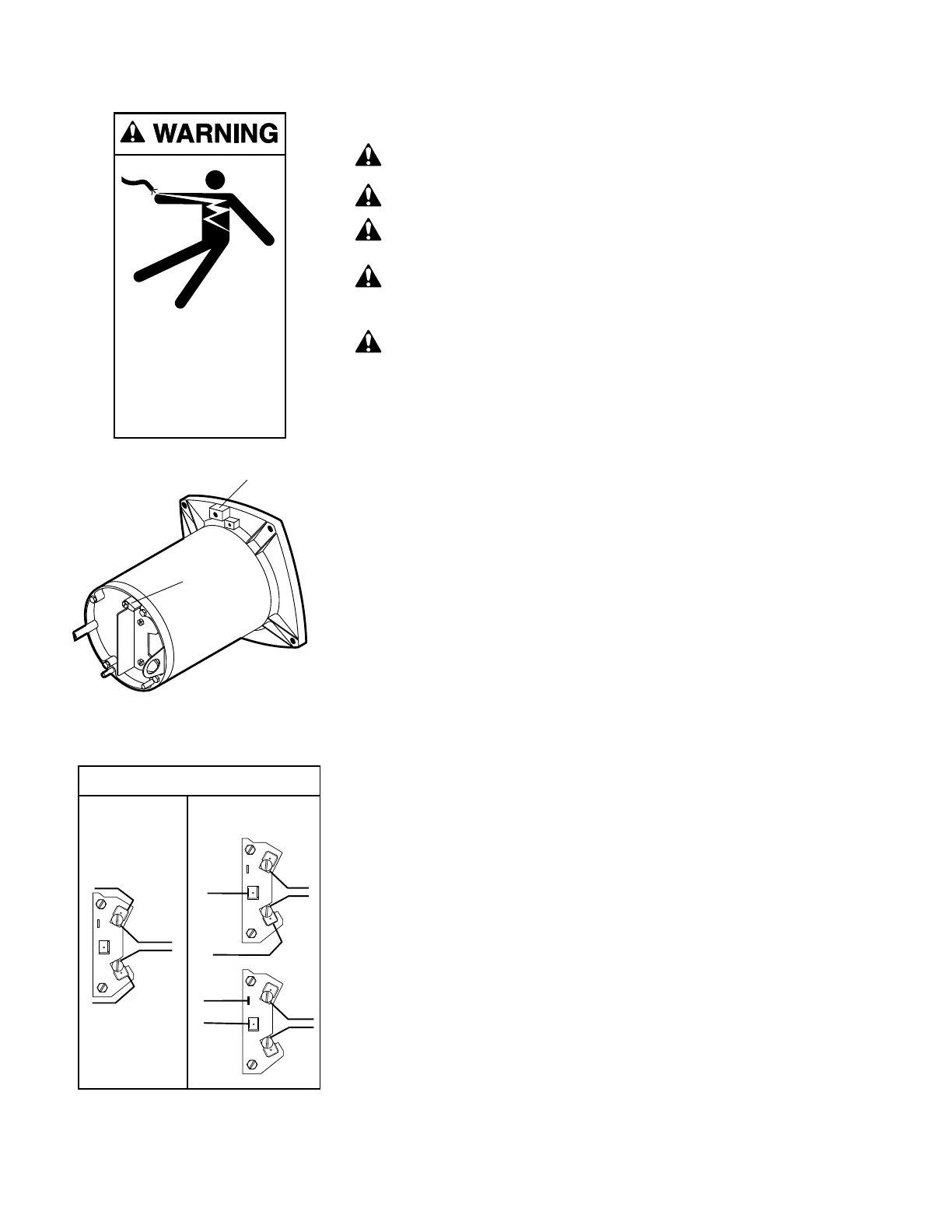 WARNING