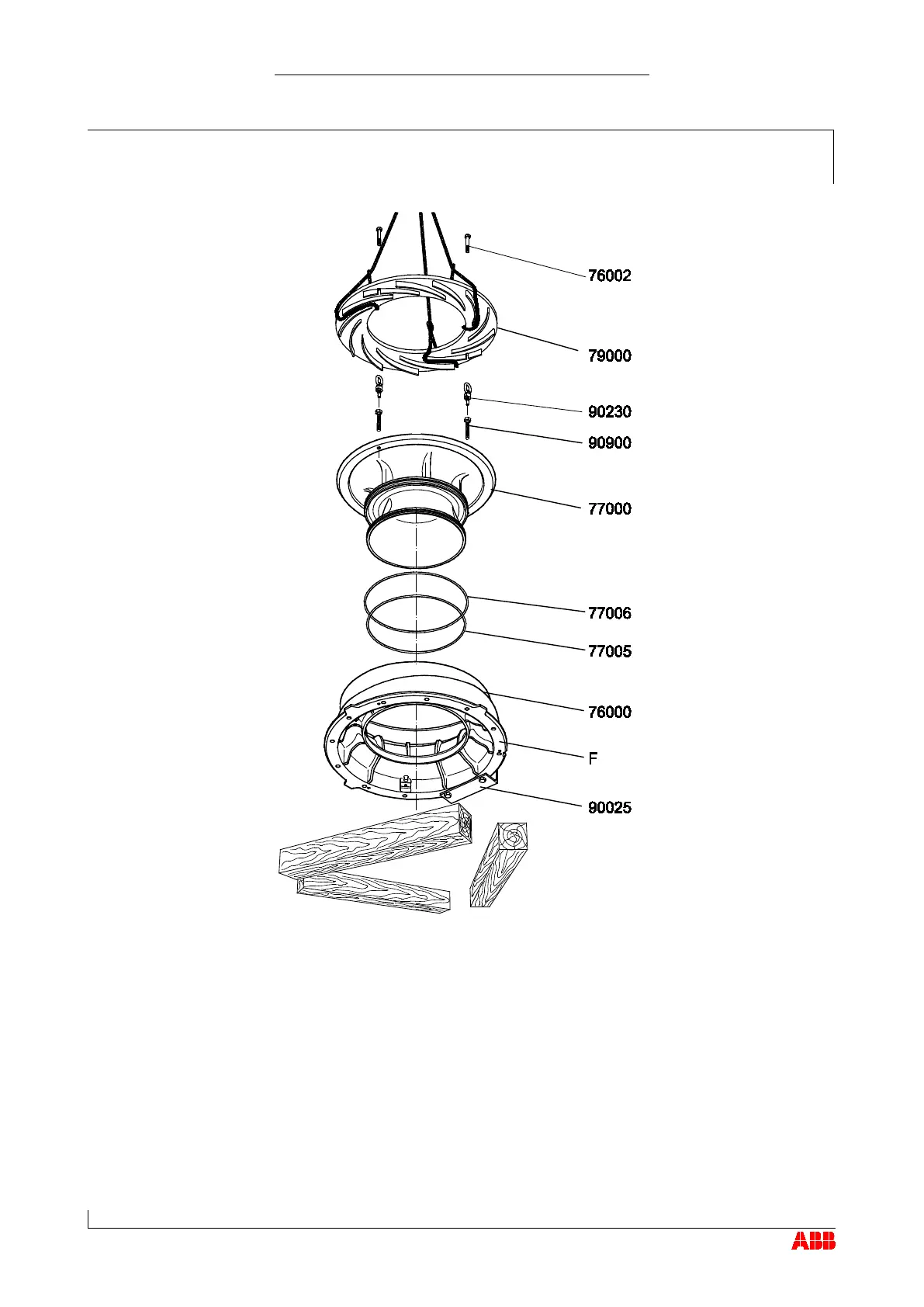 76002

79000

90230

90900

77000

77006

77005

76000

F

90025

ABB