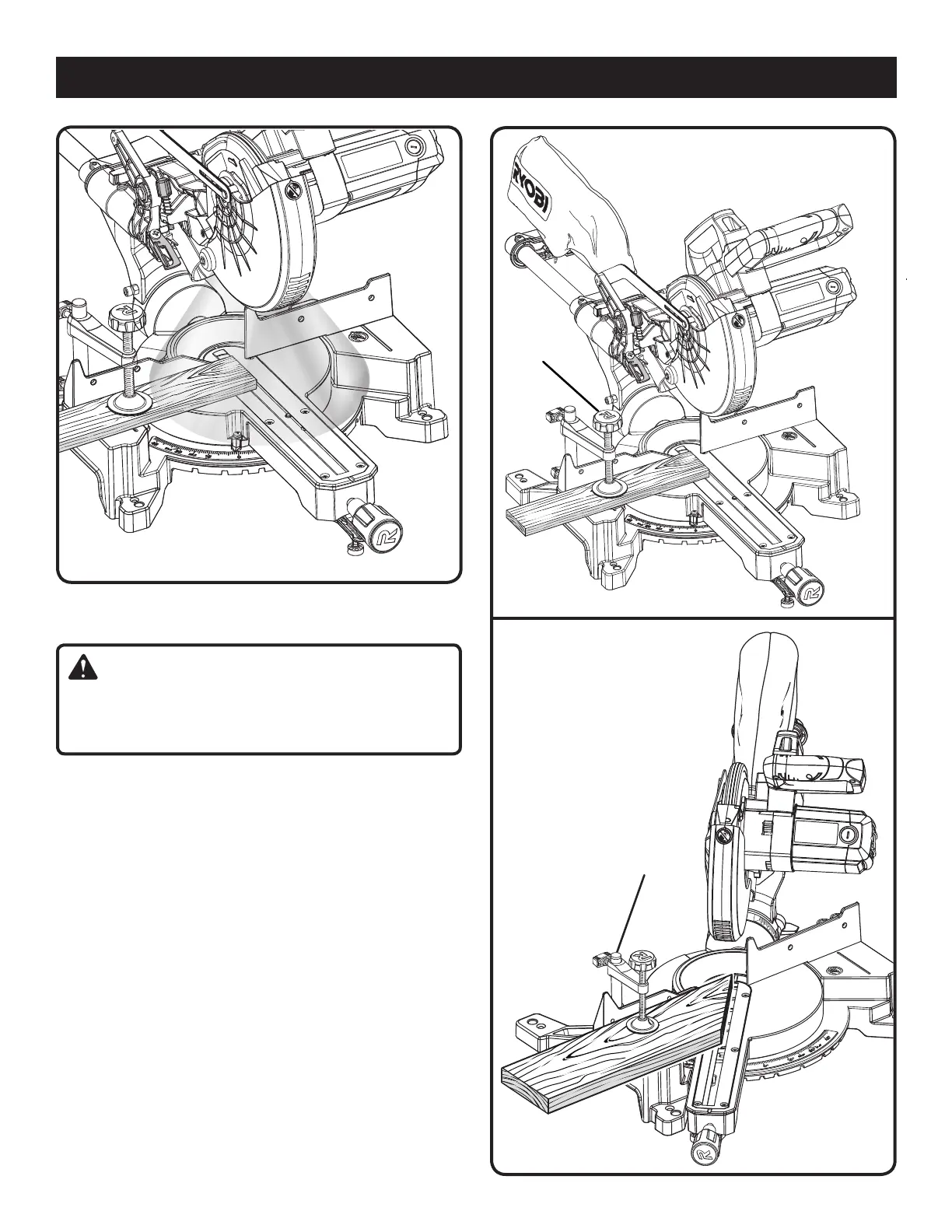 RYOBI