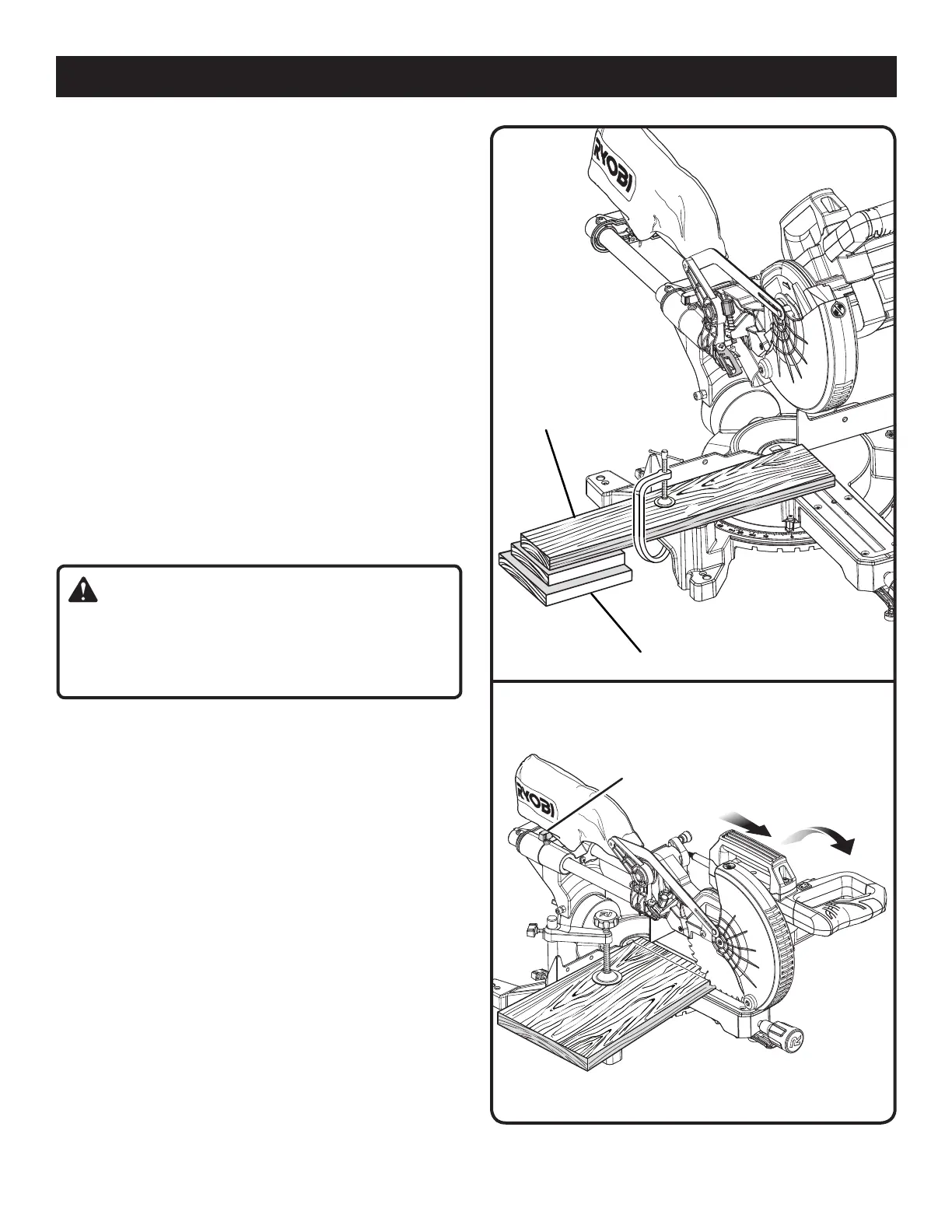 RYOBI

RYOBI