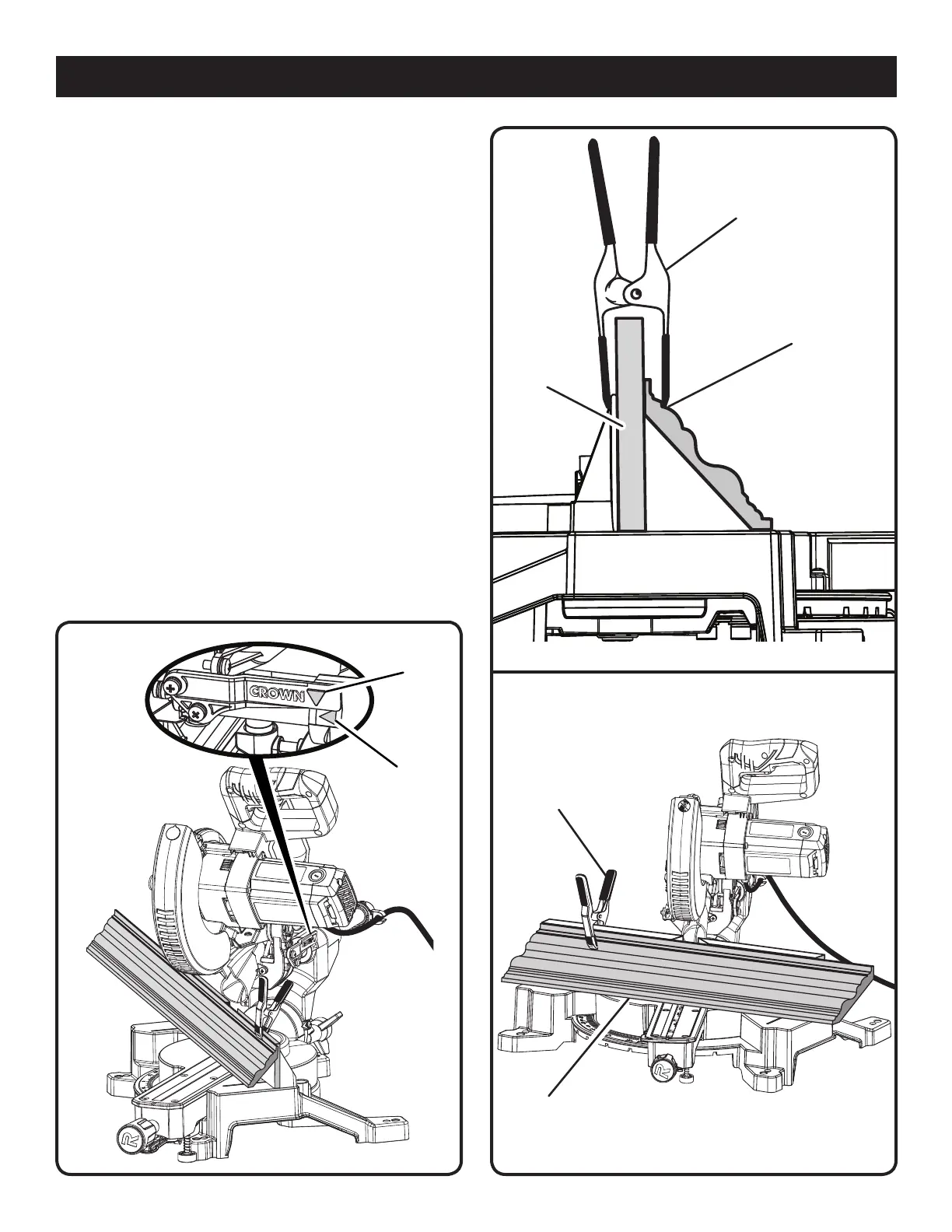 CROWN