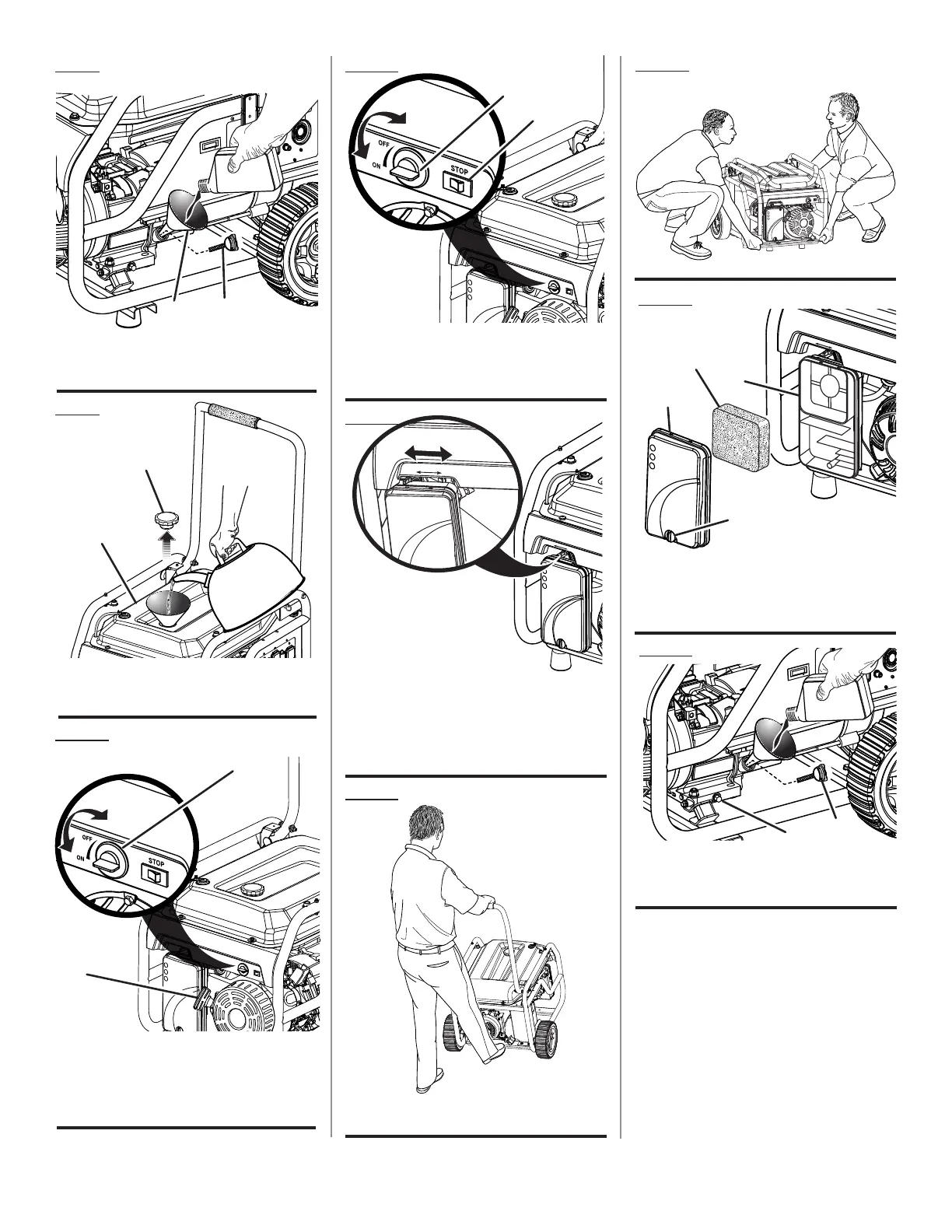 OFF
ON
STOP

OFF
ON
STOP