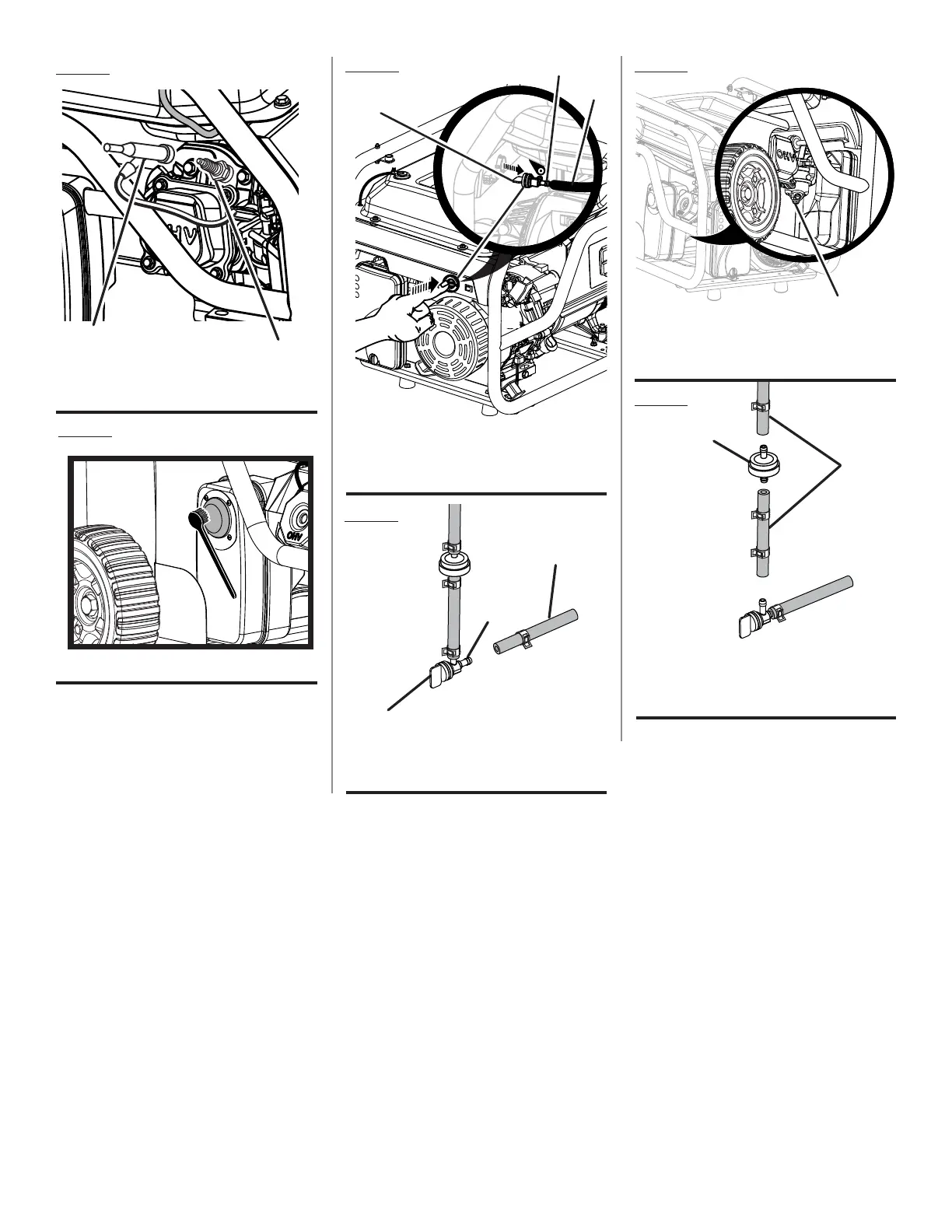 OHV

OHV

OHV